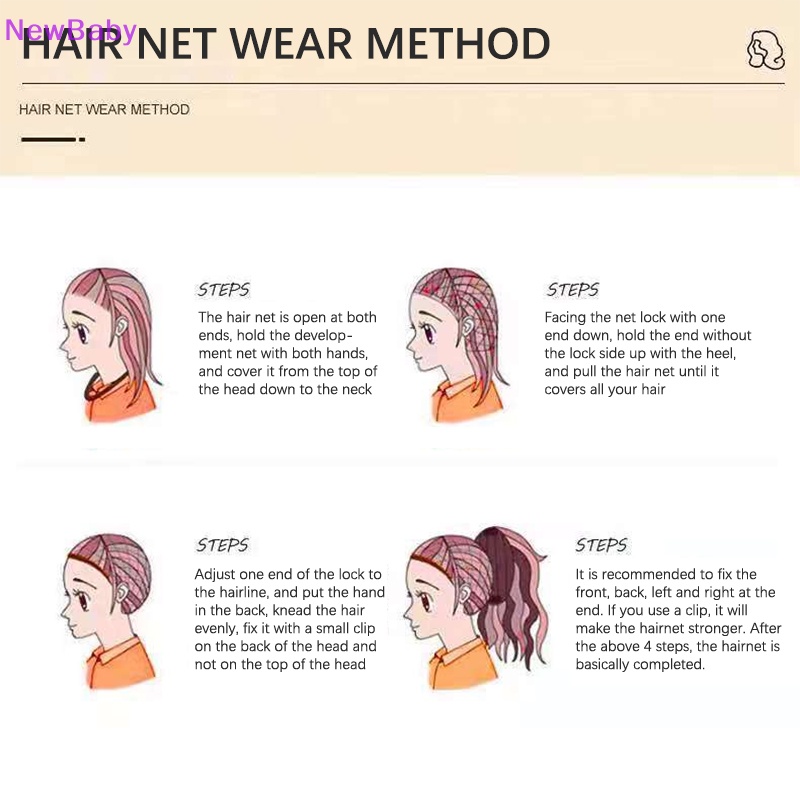 NewBaby

HAIR NET WEAR METHOD

HAIR NET WEAR METHOD

STEPS

The hair net is open at both ends, hold the development net with both hands, and cover it from the top of the head down to the neck

STEPS

Facing the net lock with one end down, hold the end without the lock side up with the heel, and pull the hair net until it covers all your hair

STEPS

Adjust one end of the lock to the hairline, and put the hand in the back, knead the hair evenly, fix it with a small clip on the back of the head and not on the top of the head

STEPS

It is recommended to fix the front, back, left and right at the end. If you use a clip, it will make the hairnet stronger. After the above 4 steps, the hairnet is basically completed.