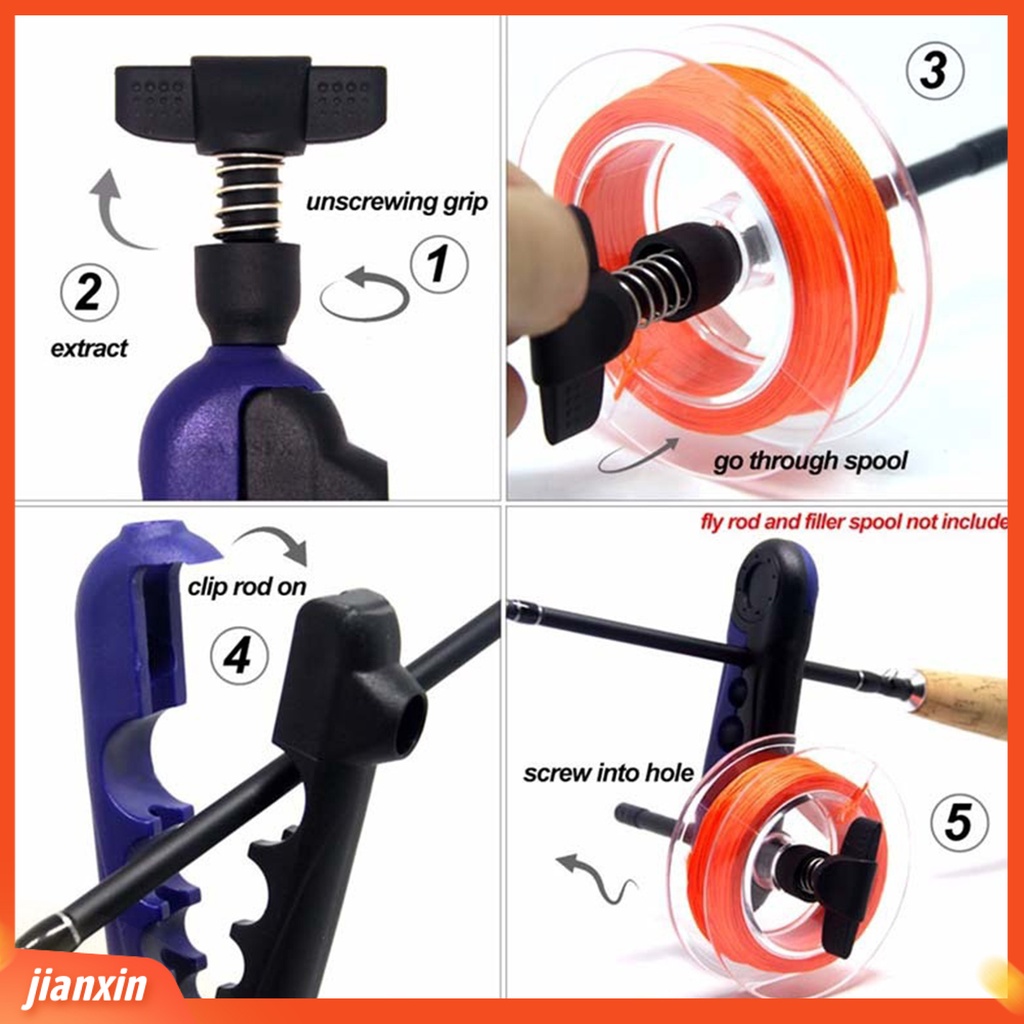 unscrewing grip
1
2
extract
3
go through spool
clip rod on
4
fly rod and filler spool not include
screw into hole
5
jianxin