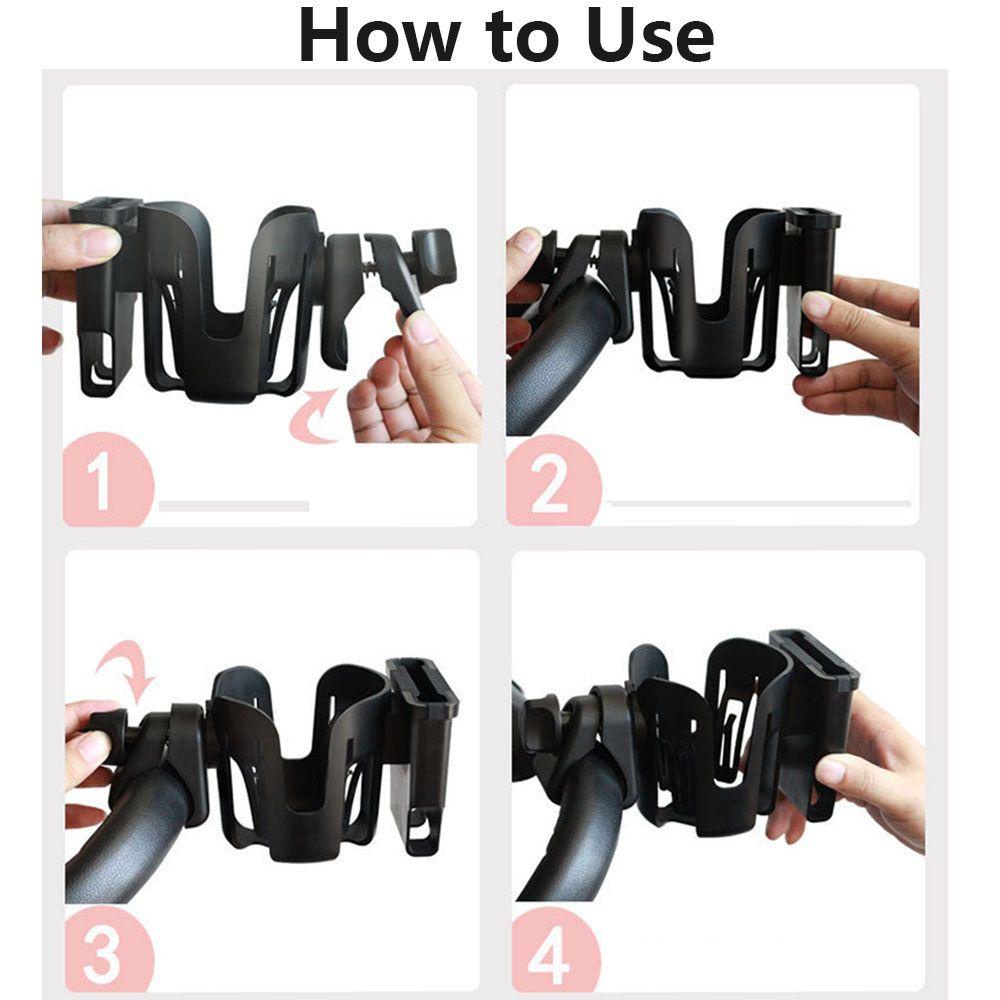 How to Use

1

2

3

4