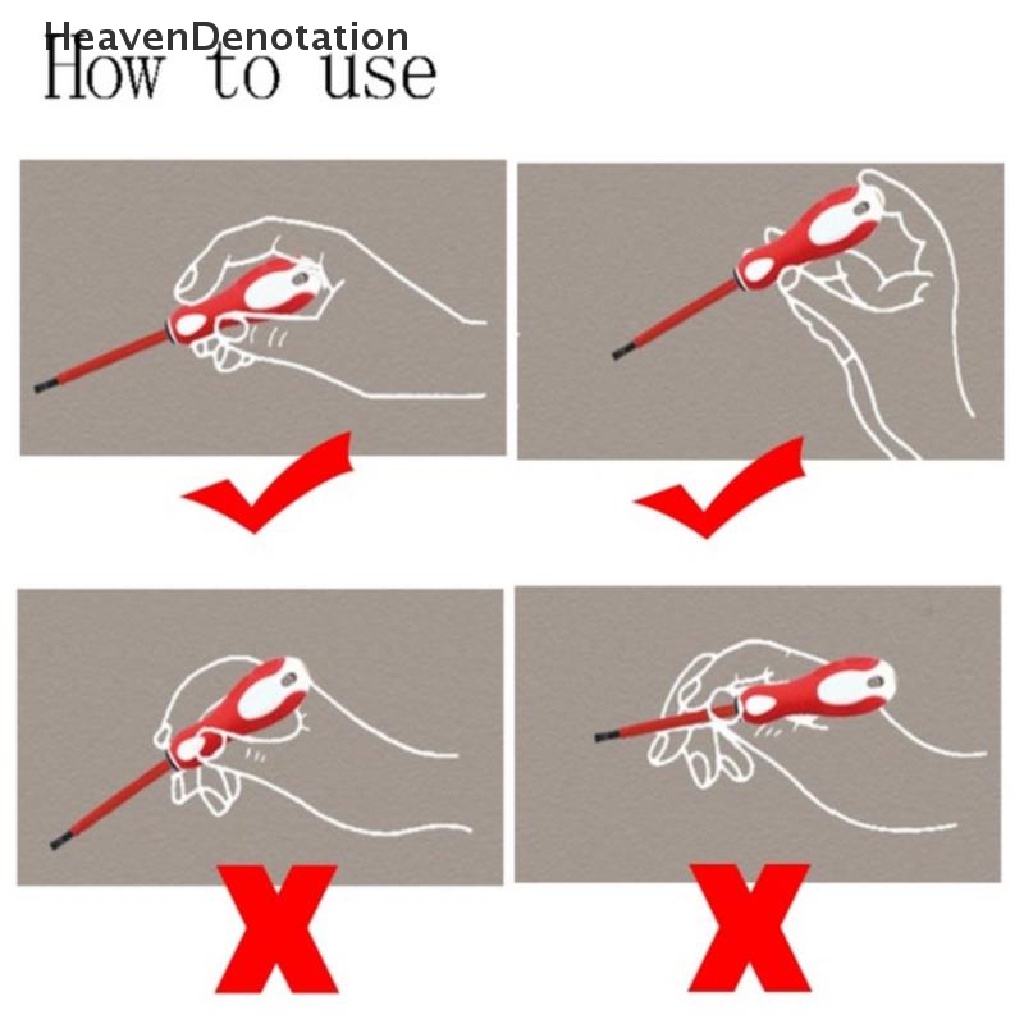 HeavenDenotation

How to use

X

X