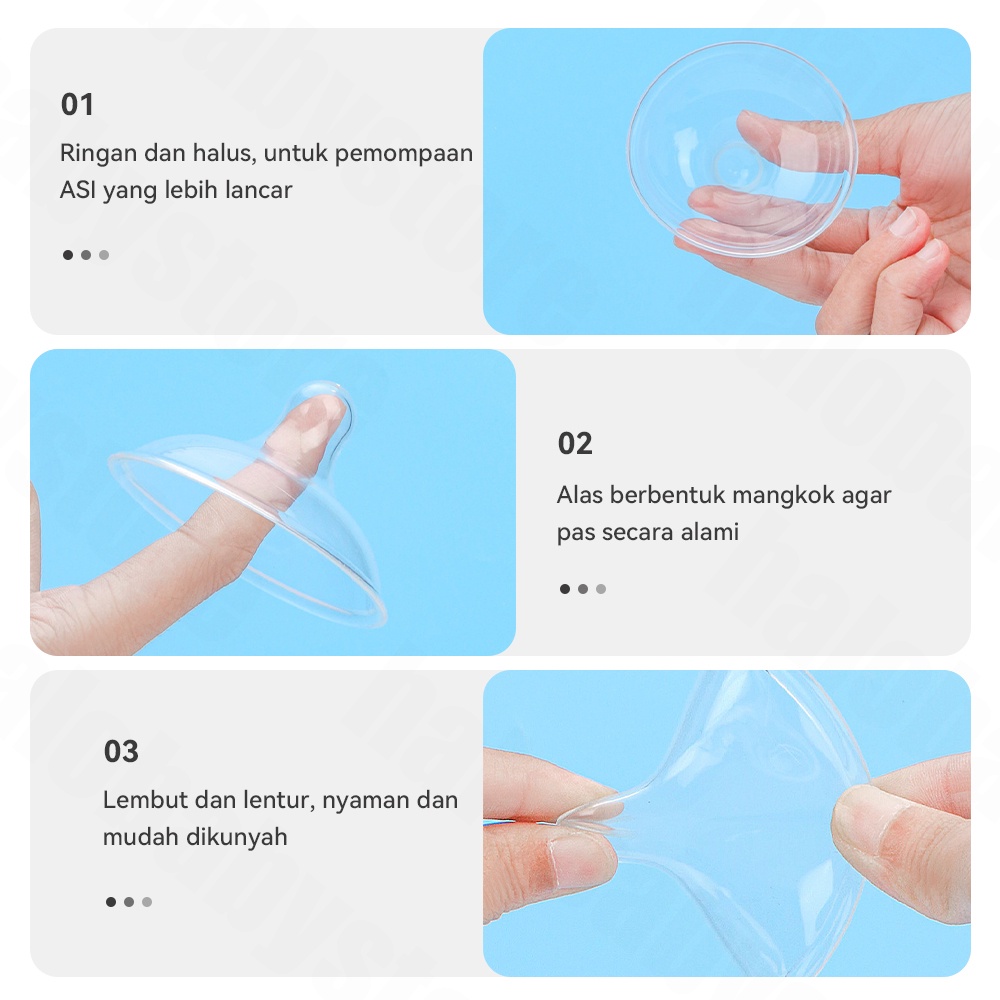 01

Ringan dan halus, untuk pemompaan ASI yang lebih lancar

02

Alas berbentuk mangkok agar pas secara alami

03

Lembut dan lentur, nyaman dan mudah dikunyah