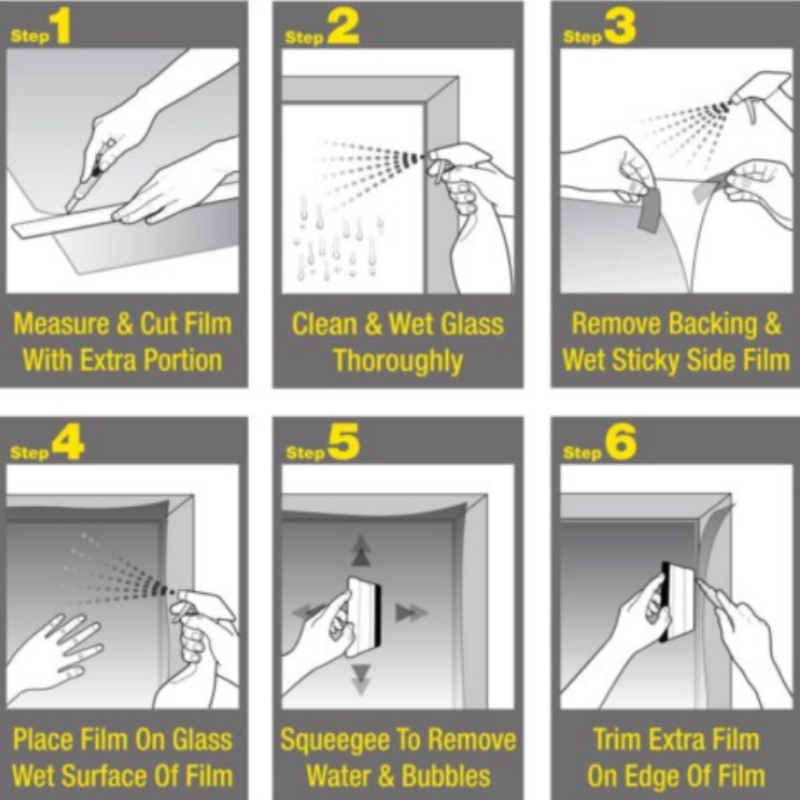 Step 1
Measure & Cut Film With Extra Portion

Step 2
Clean & Wet Glass Thoroughly

Step 3
Remove Backing & Wet Sticky Side Film

Step 4
Place Film On Glass Wet Surface Of Film

Step 5
Squeegee To Remove Water & Bubbles

Step 6
Trim Extra Film On Edge Of Film