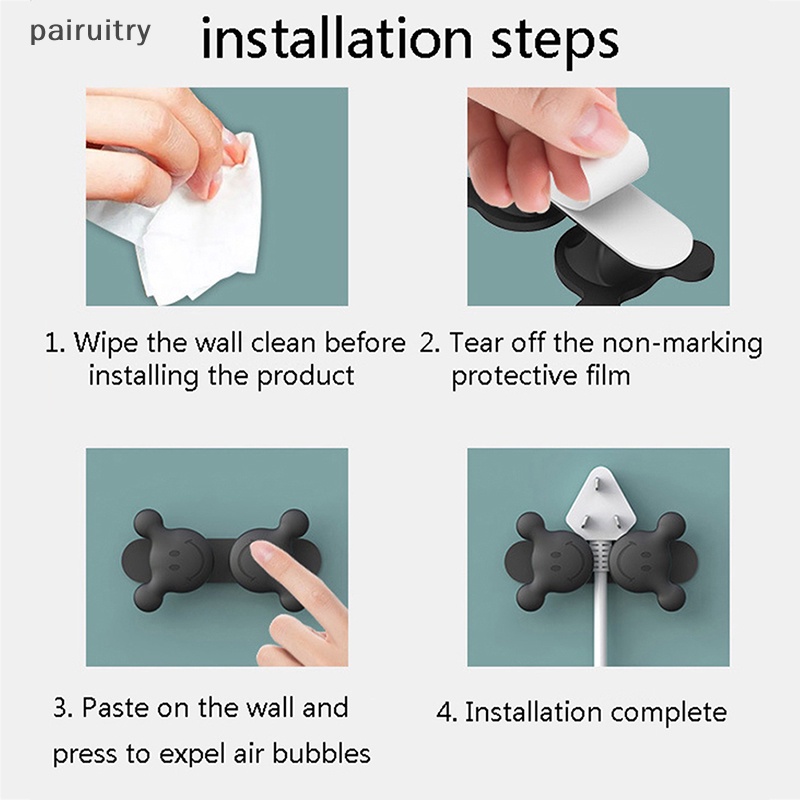 pairuitry

installation steps

1. Wipe the wall clean before installing the product

2. Tear off the non-marking protective film

3. Paste on the wall and press to expel air bubbles

4. Installation complete