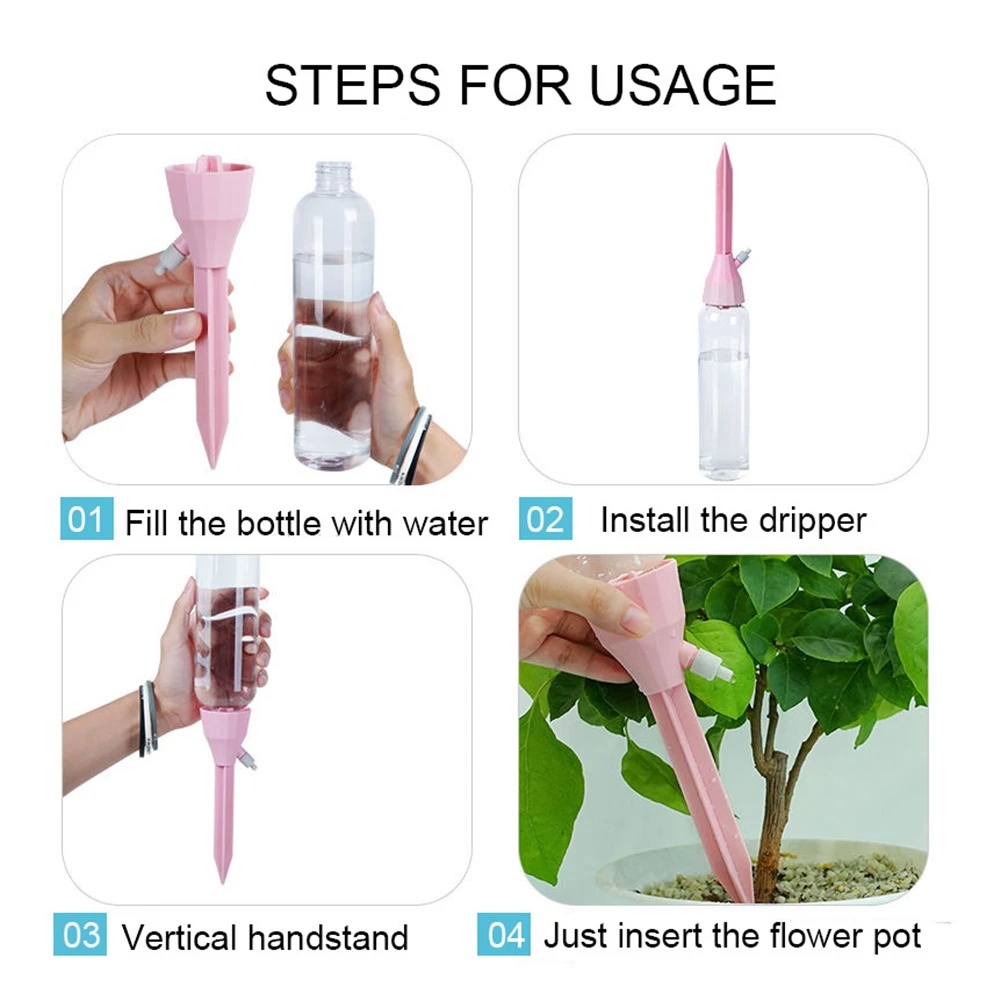 STEPS FOR USAGE

01 Fill the bottle with water

02 Install the dripper

03 Vertical handstand

04 Just insert the flower pot