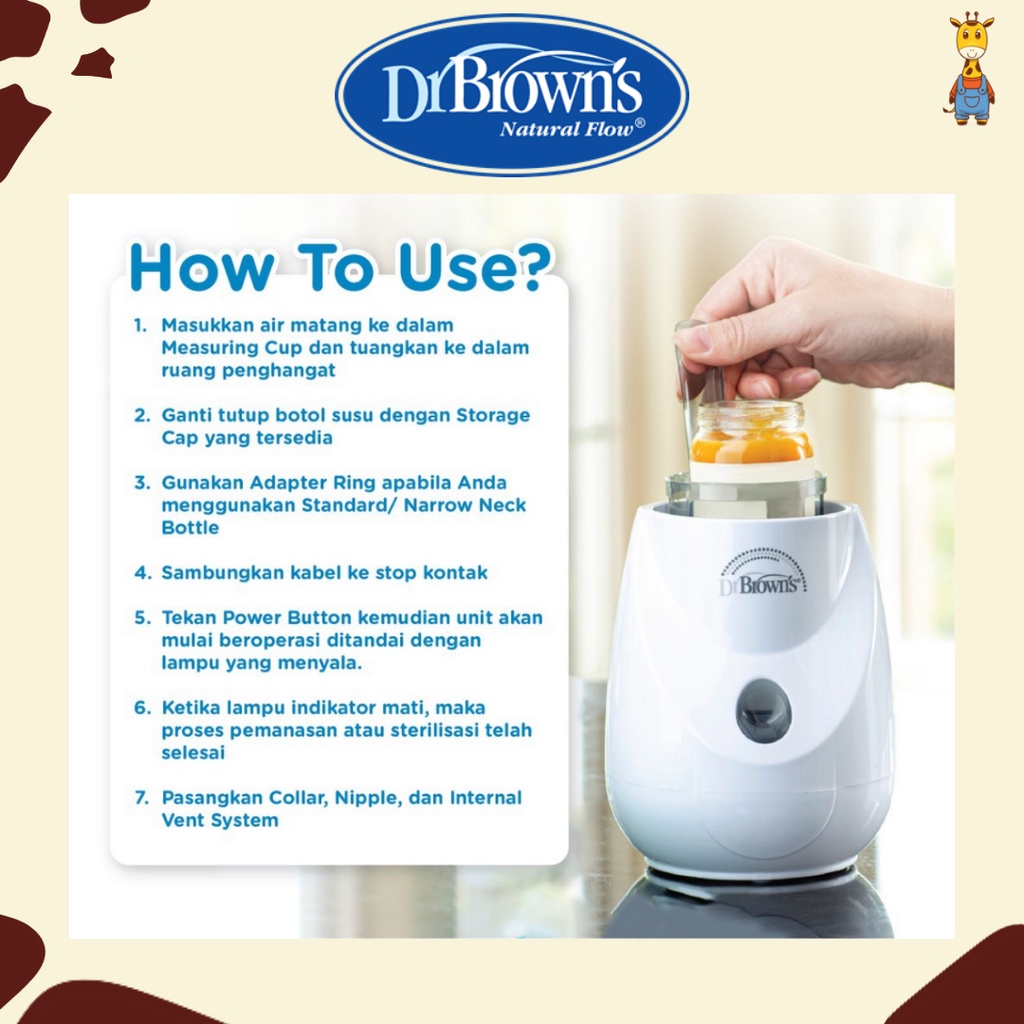 DrBrown's
Natural Flow®

How To Use?

1. Masukkan air matang ke dalam Measuring Cup dan tuangkan ke dalam ruang penghangat

2. Ganti tutup botol susu dengan Storage Cap yang tersedia

3. Gunakan Adapter Ring apabila Anda menggunakan Standard/ Narrow Neck Bottle

4. Sambungkan kabel ke stop kontak

5. Tekan Power Button kemudian unit akan mulai beroperasi ditandai dengan lampu yang menyala.

6. Ketika lampu indikator mati, maka proses pemanasan atau sterilisasi telah selesai

7. Pasangkan Collar, Nipple, dan Internal Vent System

DrBrown's