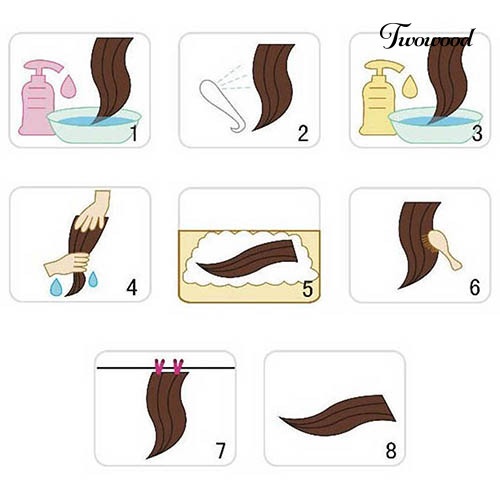 Twowood

1

2

3

4

5

6

7

8