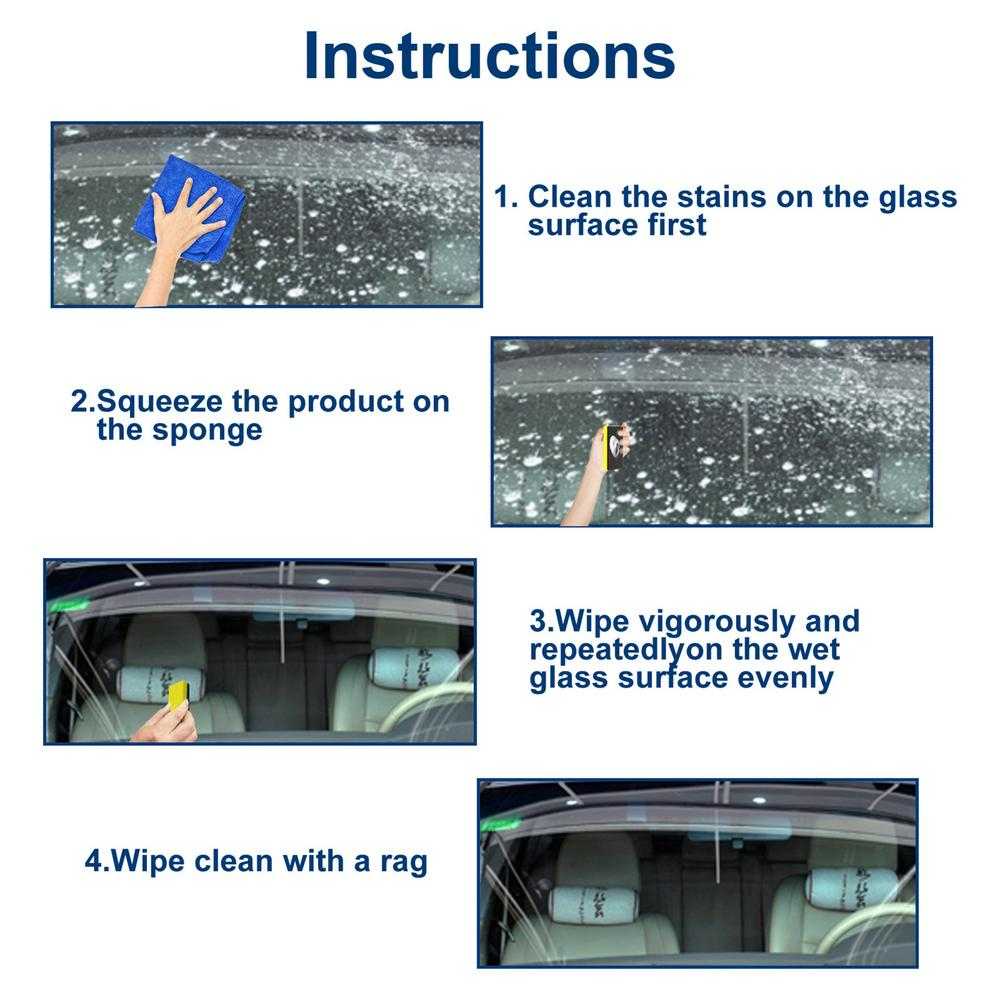 Instructions

1. Clean the stains on the glass surface first

2.Squeeze the product on the sponge

3.Wipe vigorously and repeatedlyon the wet glass surface evenly

4.Wipe clean with a rag