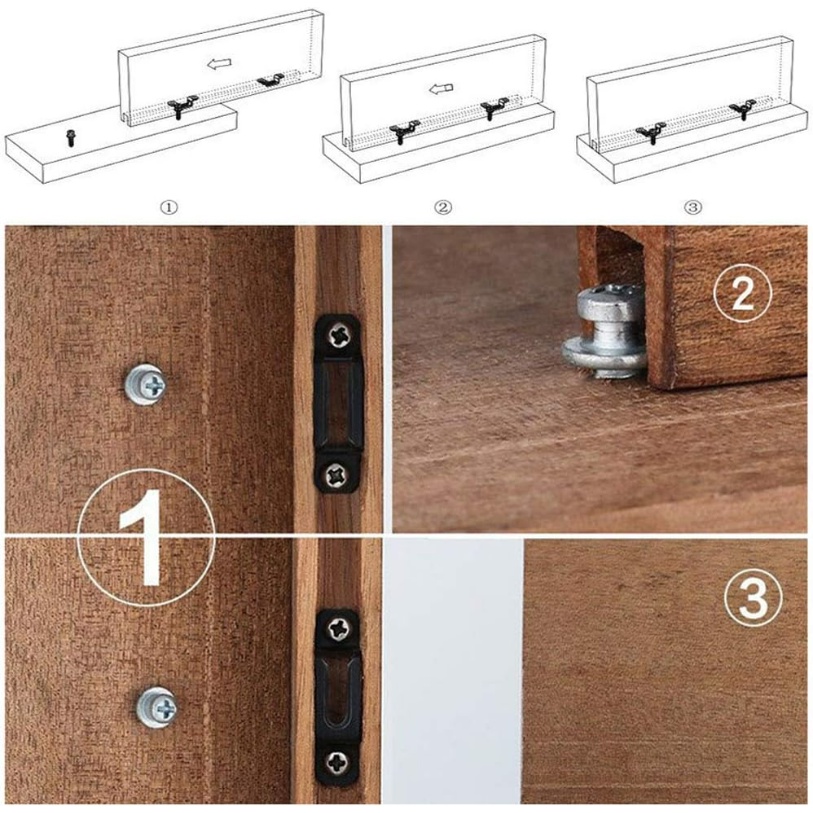 ①

②

③

1

2

3