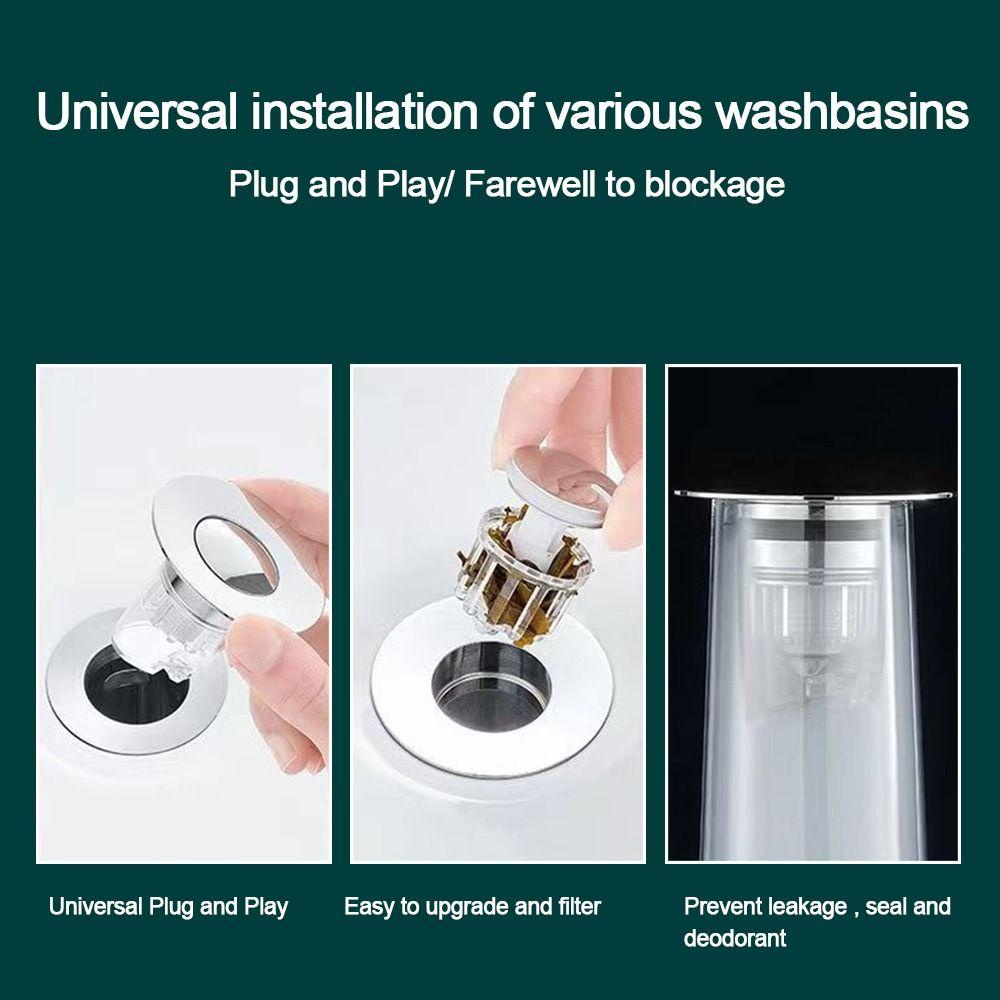 Universal installation of various washbasins

Plug and Play/ Farewell to blockage

Universal Plug and Play

Easy to upgrade and filter

Prevent leakage , seal and deodorant