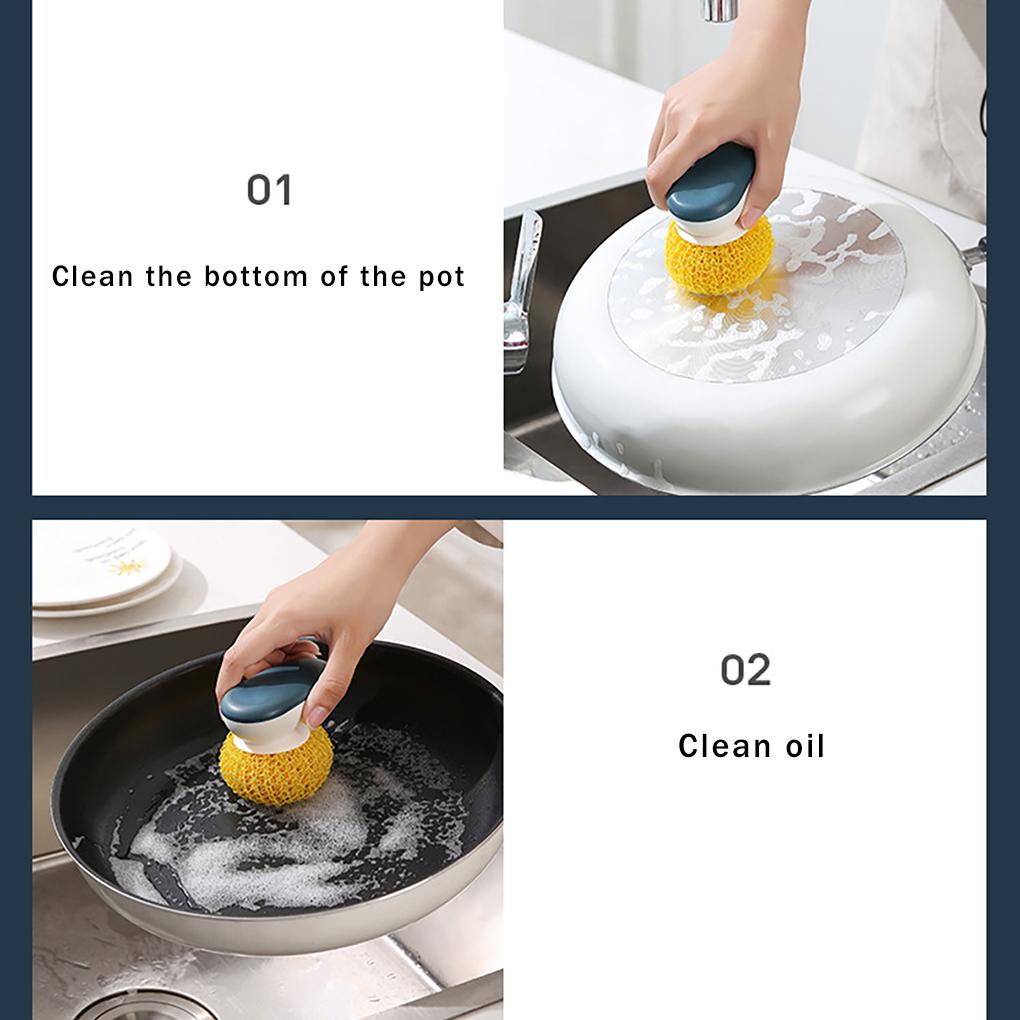 01

Clean the bottom of the pot

02

Clean oil