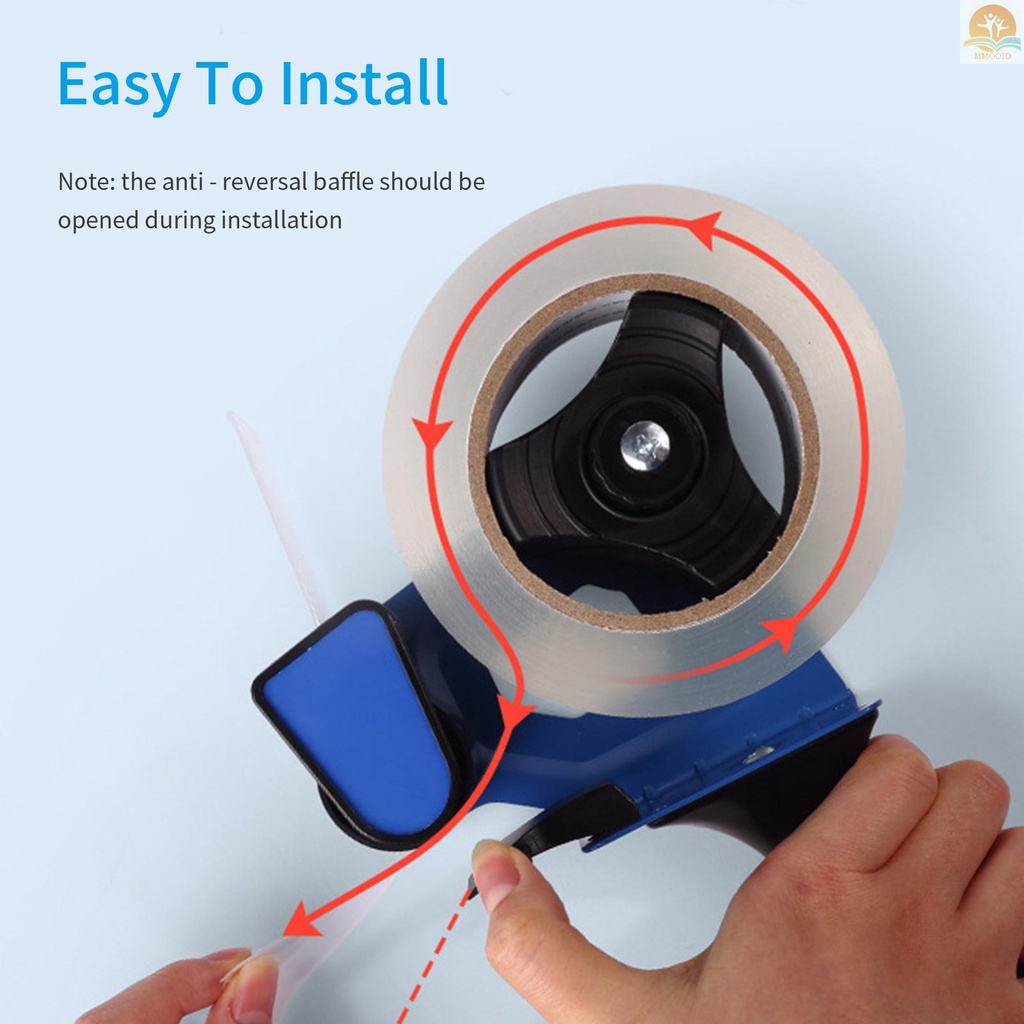 MMOOID

Easy To Install

Note: the anti - reversal baffle should be opened during installation