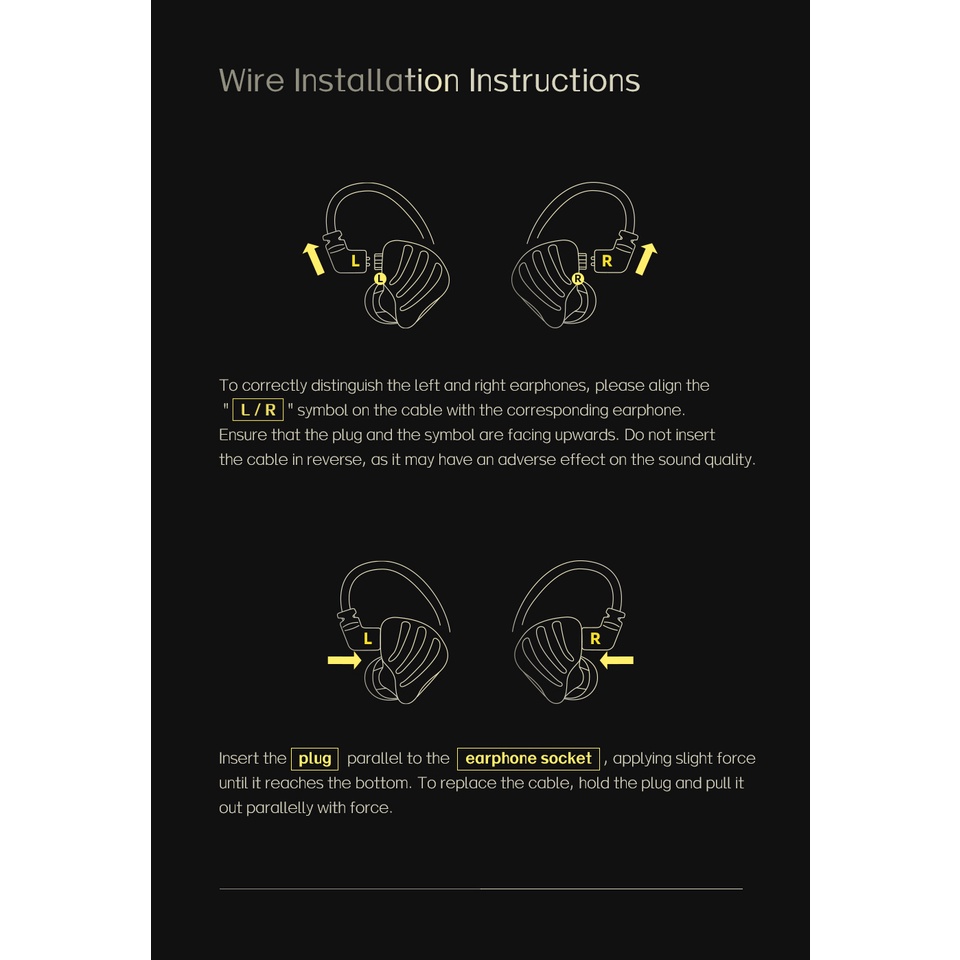 Wire Installation Instructions

L

L

R

R

To correctly distinguish the left and right earphones, please align the " L / R " symbol on the cable with the corresponding earphone. Ensure that the plug and the symbol are facing upwards. Do not insert the cable in reverse, as it may have an adverse effect on the sound quality.

L

R

Insert the plug parallel to the earphone socket , applying slight force until it reaches the bottom. To replace the cable, hold the plug and pull it out parallelly with force.