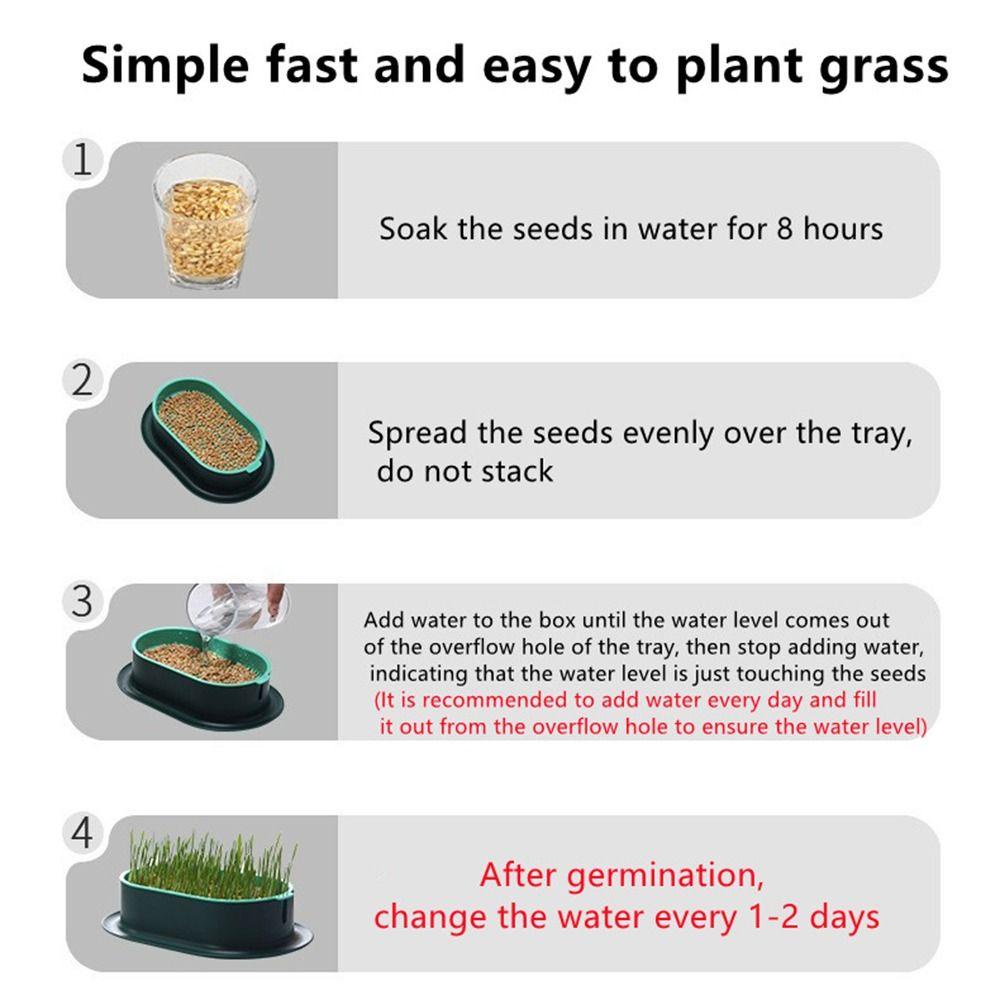 Simple fast and easy to plant grass

1

Soak the seeds in water for 8 hours

2

Spread the seeds evenly over the tray, do not stack

3

Add water to the box until the water level comes out of the overflow hole of the tray, then stop adding water, indicating that the water level is just touching the seeds (It is recommended to add water every day and fill it out from the overflow hole to ensure the water level)

4

After germination, change the water every 1-2 days