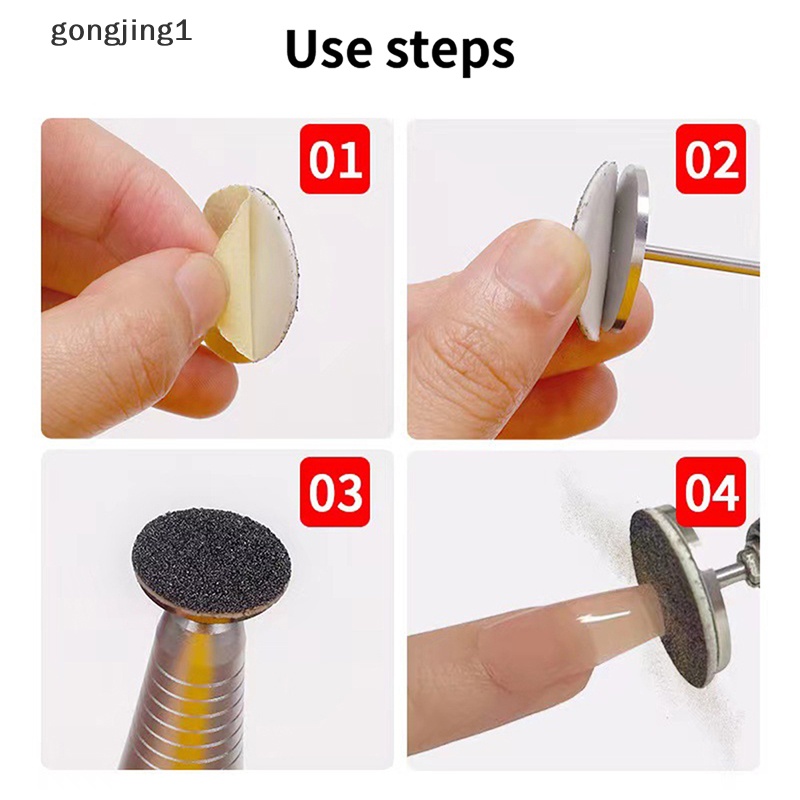 gongjing1

Use steps

01

02

03

04