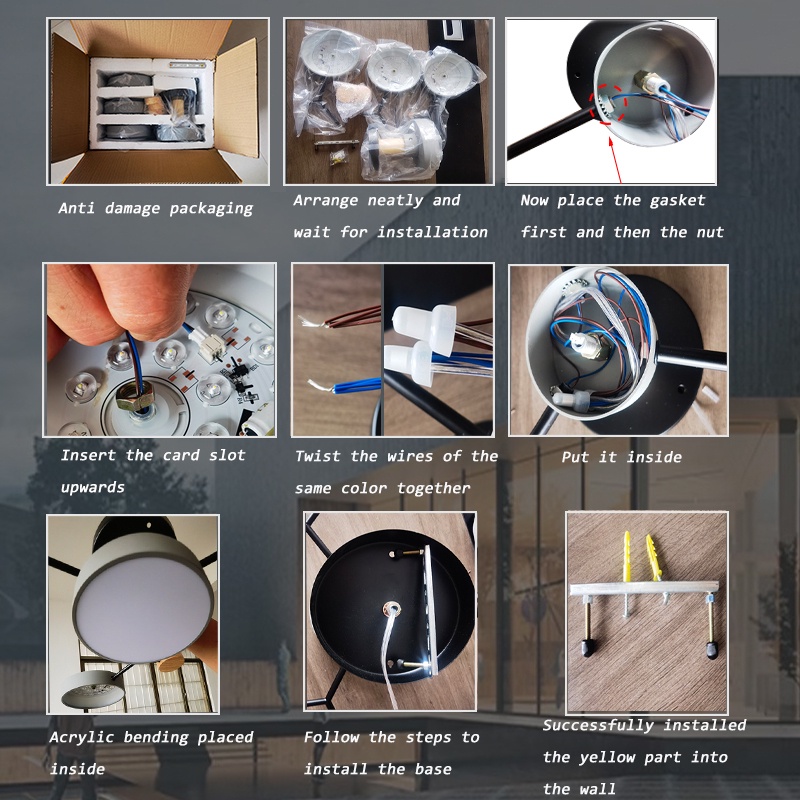 Anti damage packaging

Arrange neatly and wait for installation

Now place the gasket first and then the nut

Insert the card slot upwards

Twist the wires of the same color together

Put it inside

Acrylic bending placed inside

Follow the steps to install the base

Successfully installed the yellow part into the wall