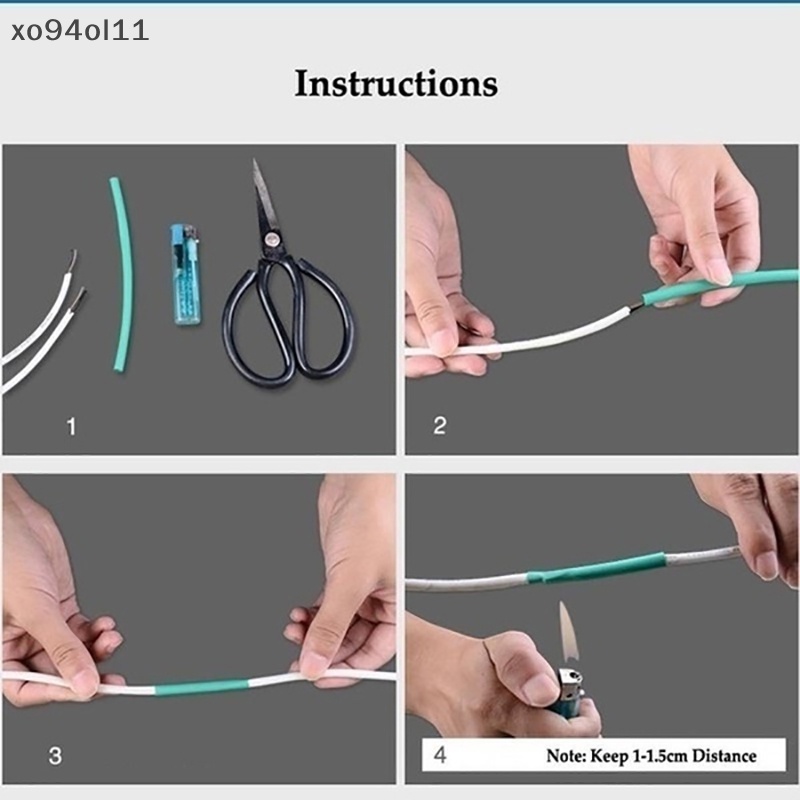 xo94ol11

Instructions

1

2

3

4

Note: Keep 1-1.5cm Distance