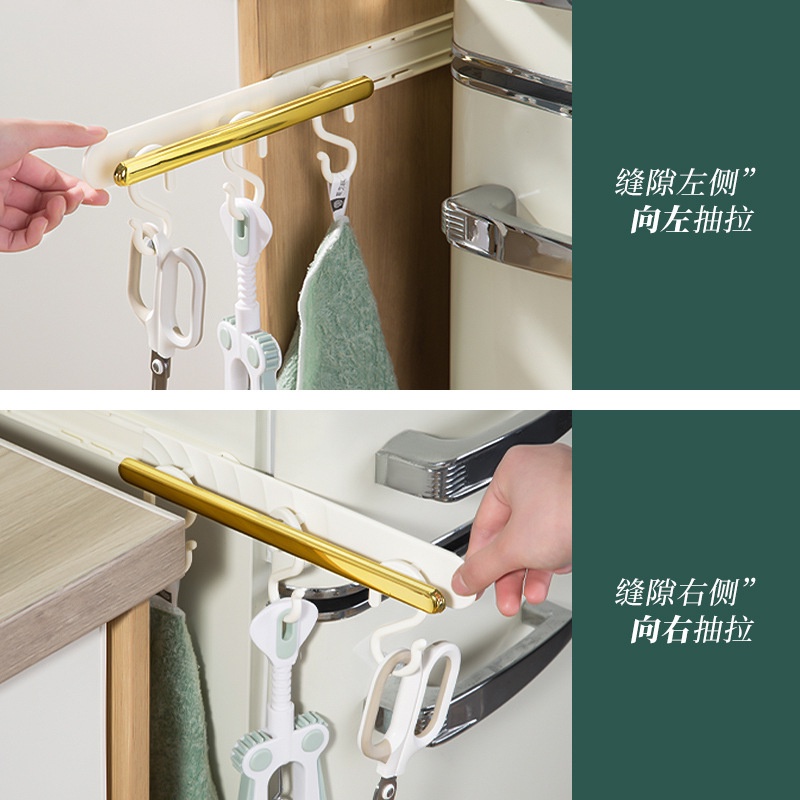 缝隙左侧”
向左抽拉

缝隙右侧”
向右抽拉