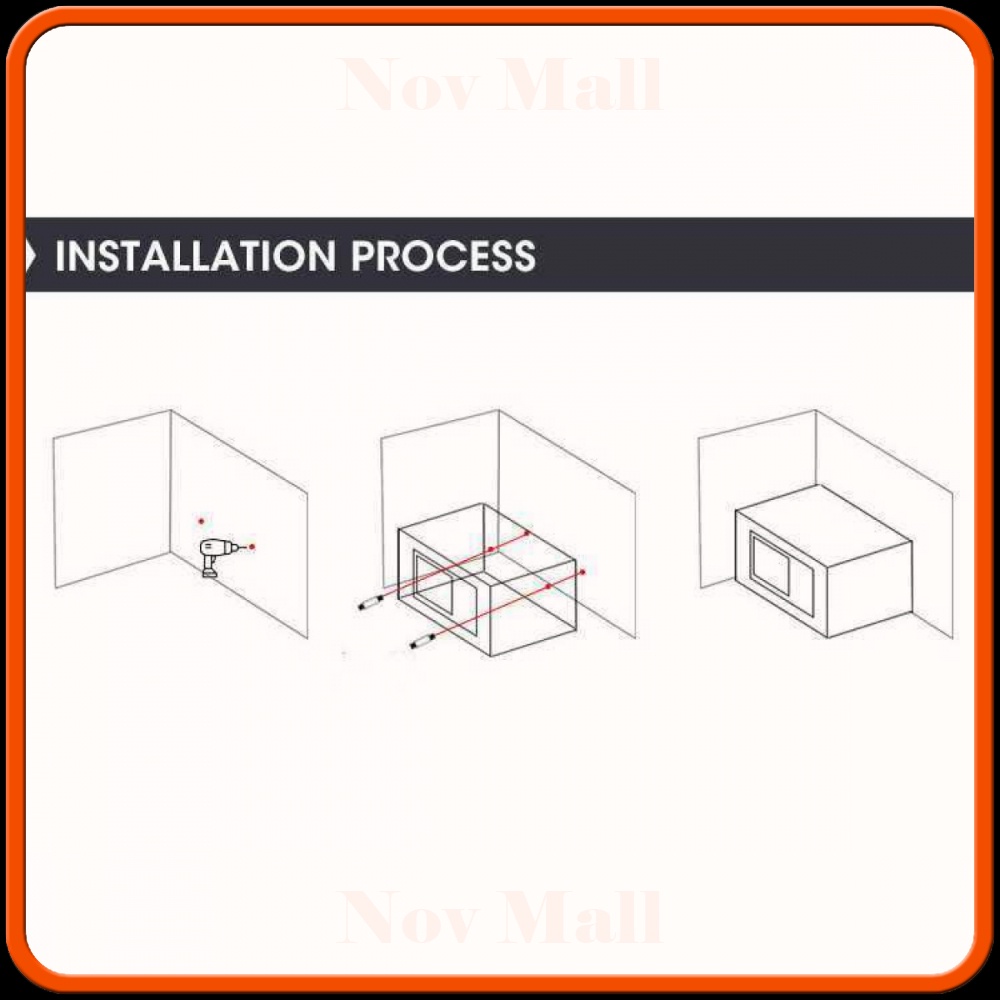 Nov Mall

INSTALLATION PROCESS

Nov Mall