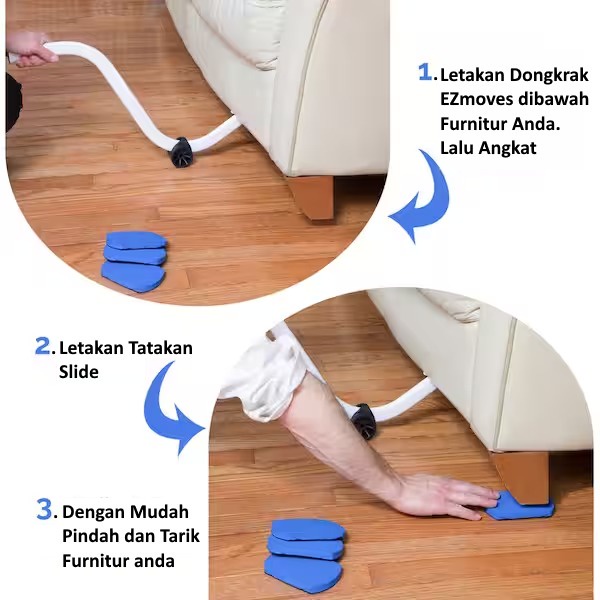 1. Letakan Dongkrak EZmoves dibawah Furnitur Anda. Lalu Angkat

2. Letakan Tatakan Slide

3. Dengan Mudah Pindah dan Tarik Furnitur anda