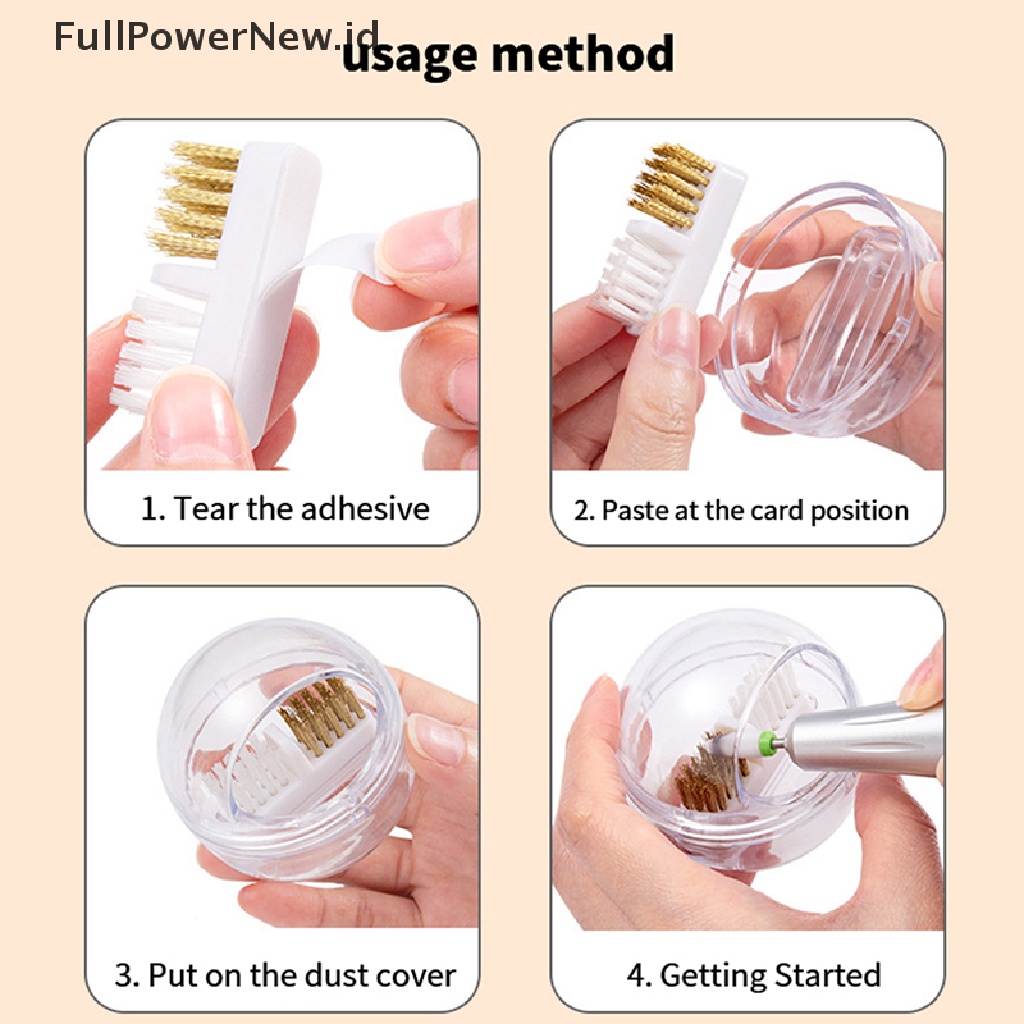 FullPowerNew.id

usage method

1. Tear the adhesive

2. Paste at the card position

3. Put on the dust cover

4. Getting Started