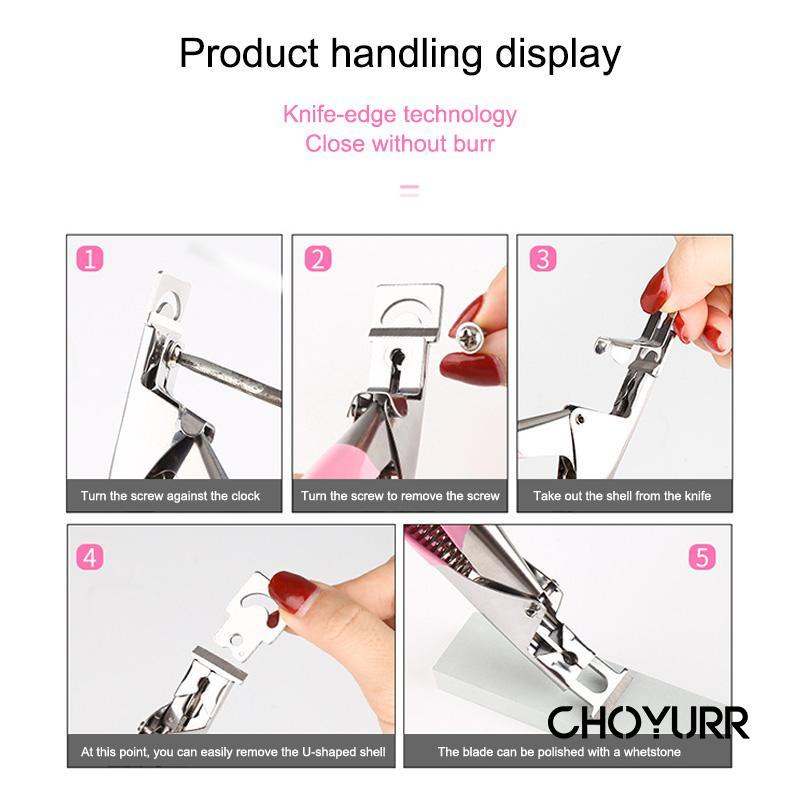 Product handling display

Knife-edge technology
Close without burr

1
Turn the screw against the clock

2
Turn the screw to remove the screw

3
Take out the shell from the knife

4
At this point, you can easily remove the U-shaped shell

5
The blade can be polished with a whetstone

CHOYURR