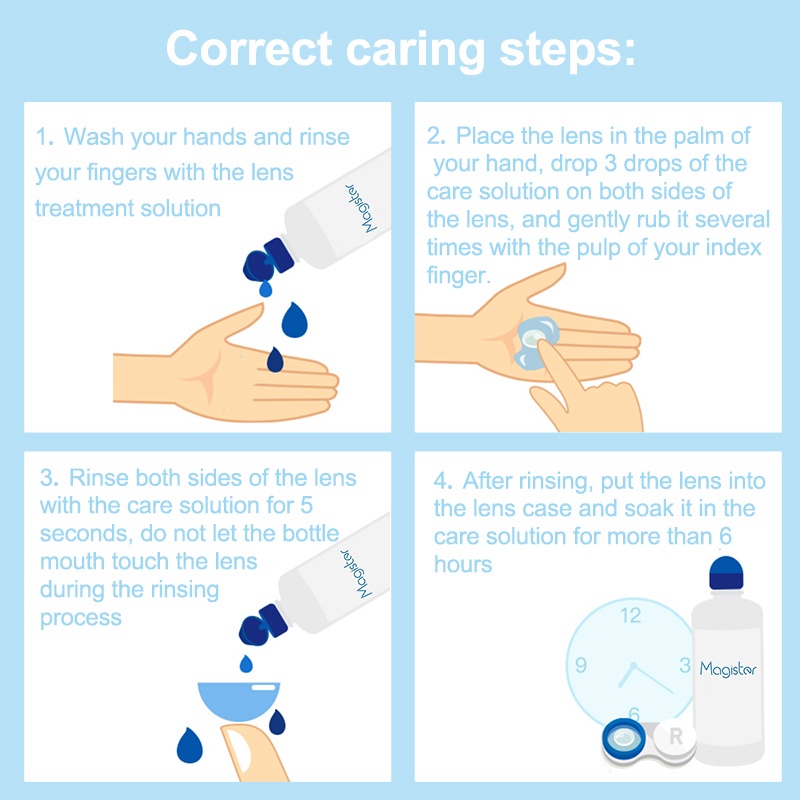 Correct caring steps:

1. Wash your hands and rinse your fingers with the lens treatment solution

Magister

2. Place the lens in the palm of your hand, drop 3 drops of the care solution on both sides of the lens, and gently rub it several times with the pulp of your index finger.

3. Rinse both sides of the lens with the care solution for 5 seconds, do not let the bottle mouth touch the lens during the rinsing process

Magister

4. After rinsing, put the lens into the lens case and soak it in the care solution for more than 6 hours

12
9
3
6

Magister

R