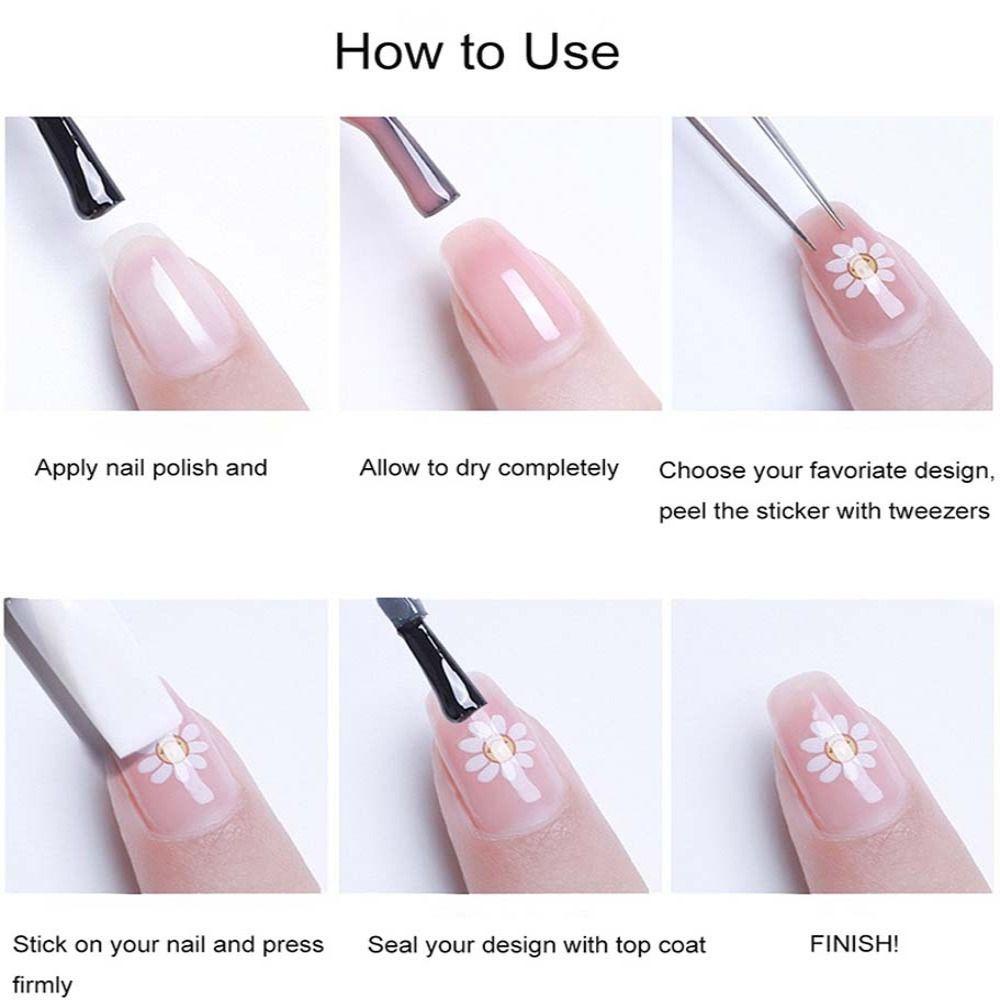 How to Use

Apply nail polish and

Allow to dry completely

Choose your favoriate design, peel the sticker with tweezers

Stick on your nail and press firmly

Seal your design with top coat

FINISH!