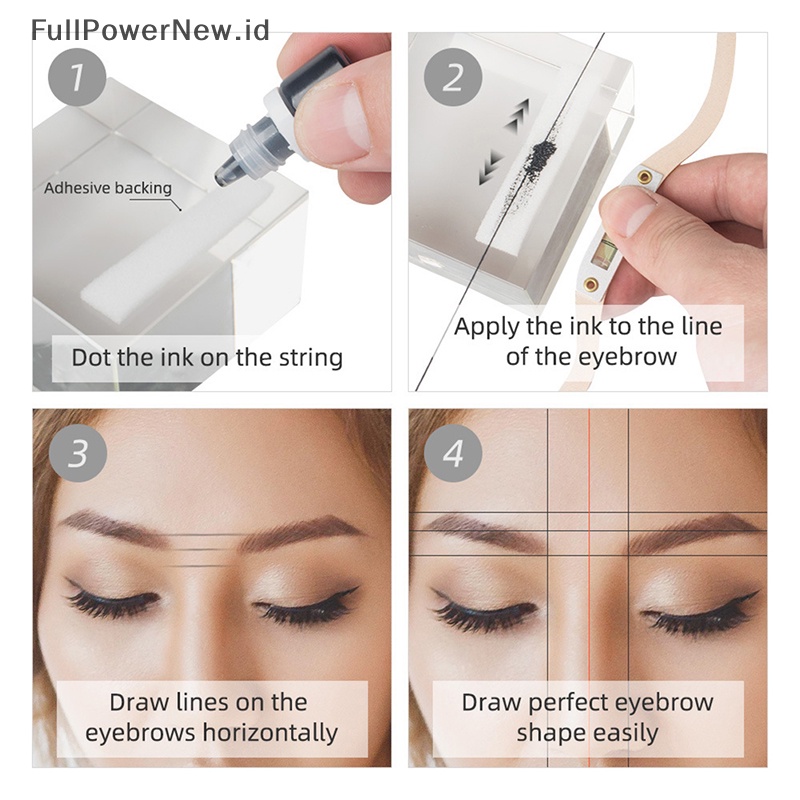 FullPowerNew.id

1

Adhesive backing

Dot the ink on the string

2

Apply the ink to the line of the eyebrow

3

Draw lines on the eyebrows horizontally

4

Draw perfect eyebrow shape easily