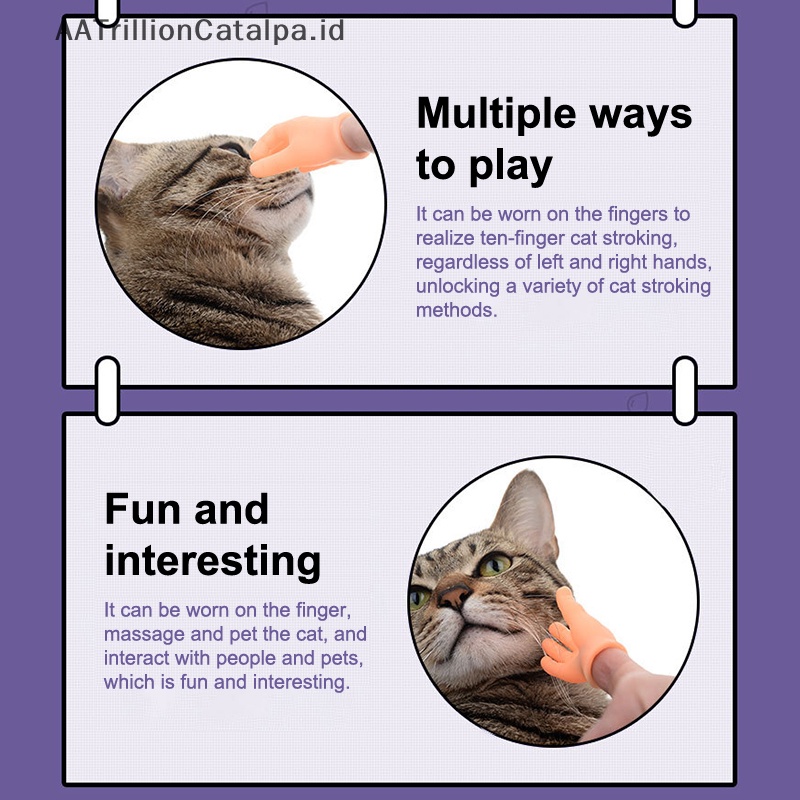 AATrillionCatalpa.id

Multiple ways to play

It can be worn on the fingers to realize ten-finger cat stroking, regardless of left and right hands, unlocking a variety of cat stroking methods.

Fun and interesting

It can be worn on the finger, massage and pet the cat, and interact with people and pets, which is fun and interesting.