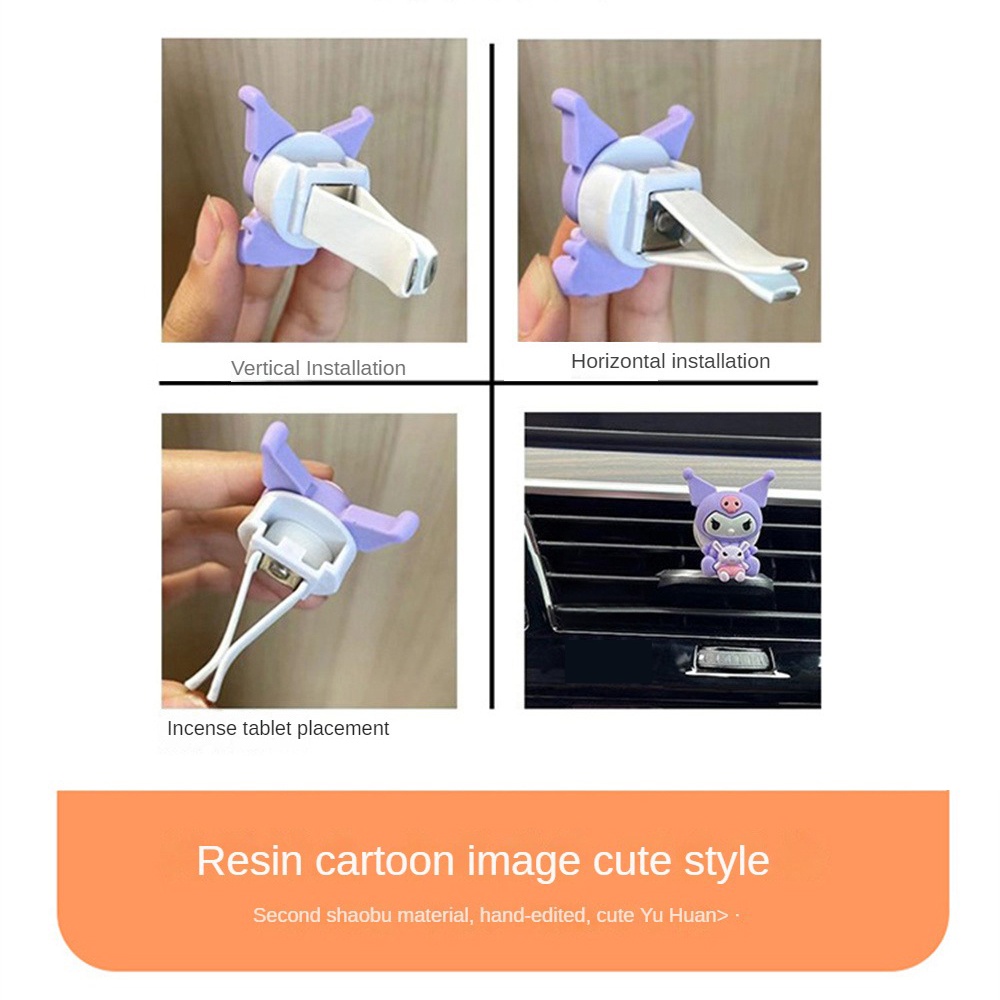 Vertical Installation

Horizontal installation

Incense tablet placement

Resin cartoon image cute style

Second shaobu material, hand-edited, cute Yu Huan> ·