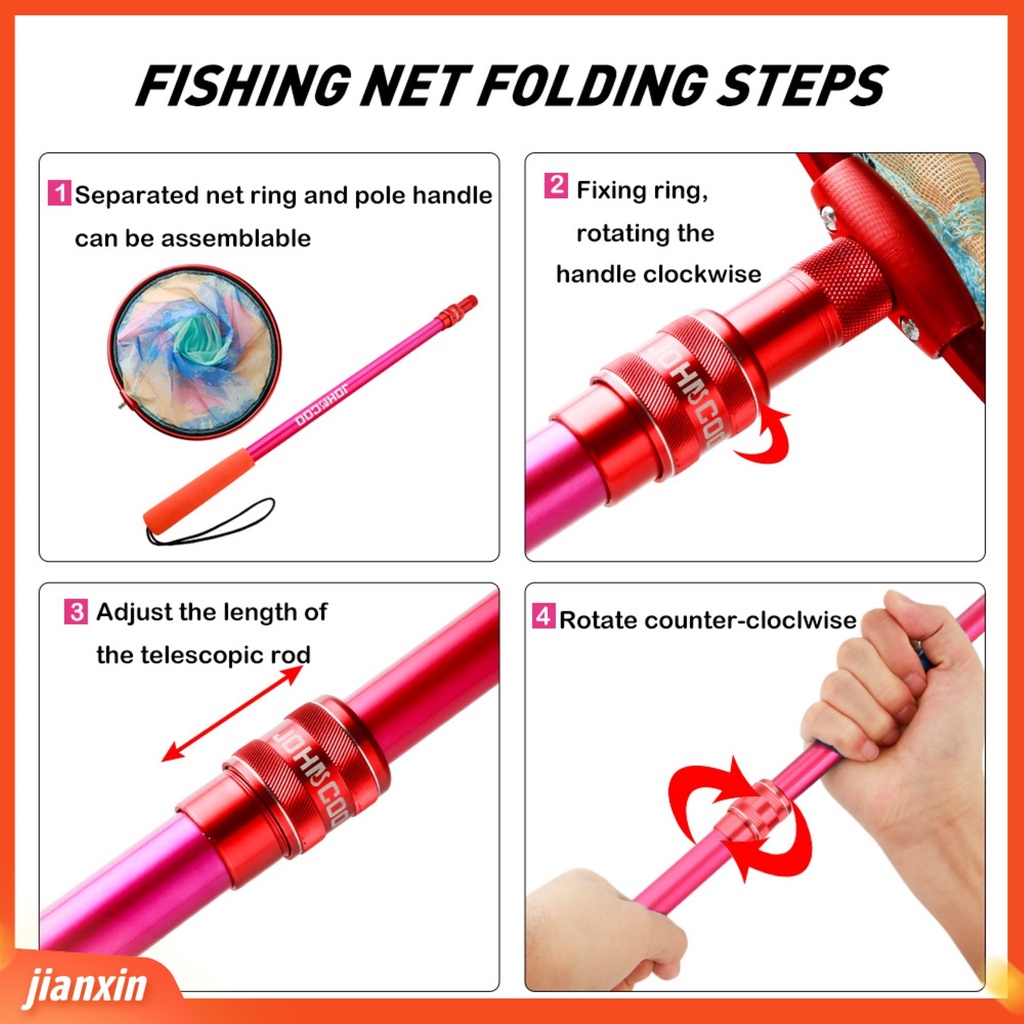 FISHING NET FOLDING STEPS

1 Separated net ring and pole handle can be assemblable

JOHNCOO

2 Fixing ring, rotating the handle clockwise

JOHNCOO

3 Adjust the length of the telescopic rod

JOHNCOO

4 Rotate counter-cloclwise

jianxin