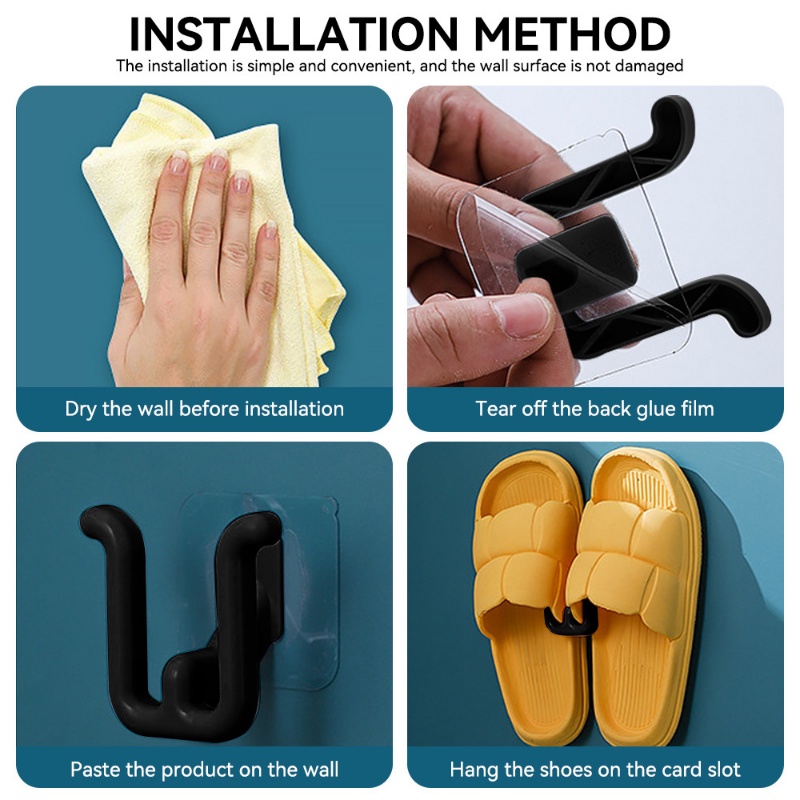 INSTALLATION METHOD

The installation is simple and convenient, and the wall surface is not damaged

Dry the wall before installation

Tear off the back glue film

Paste the product on the wall

Hang the shoes on the card slot