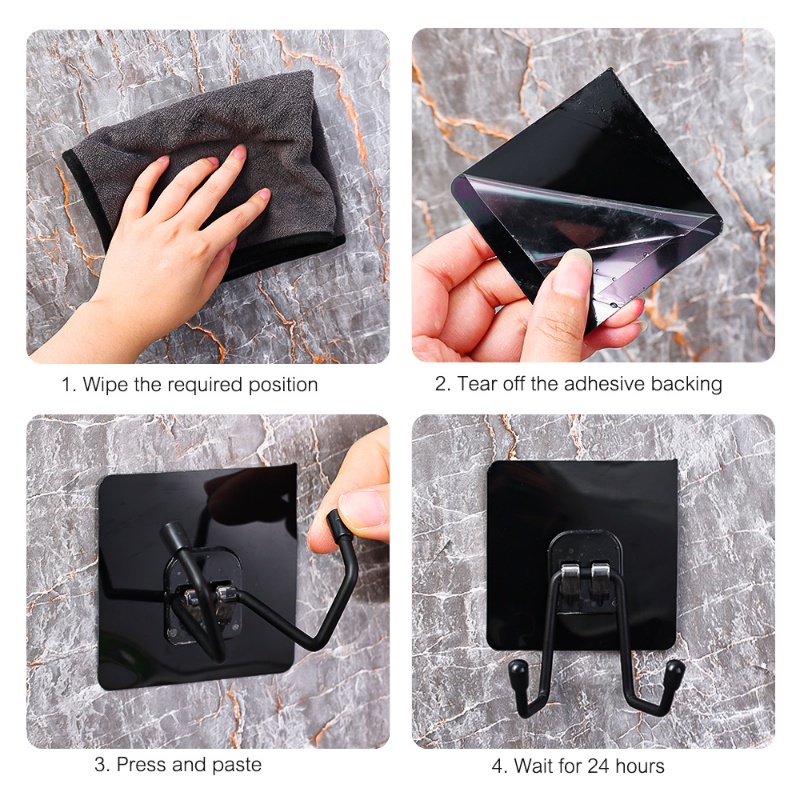 1. Wipe the required position

2. Tear off the adhesive backing

3. Press and paste

4. Wait for 24 hours