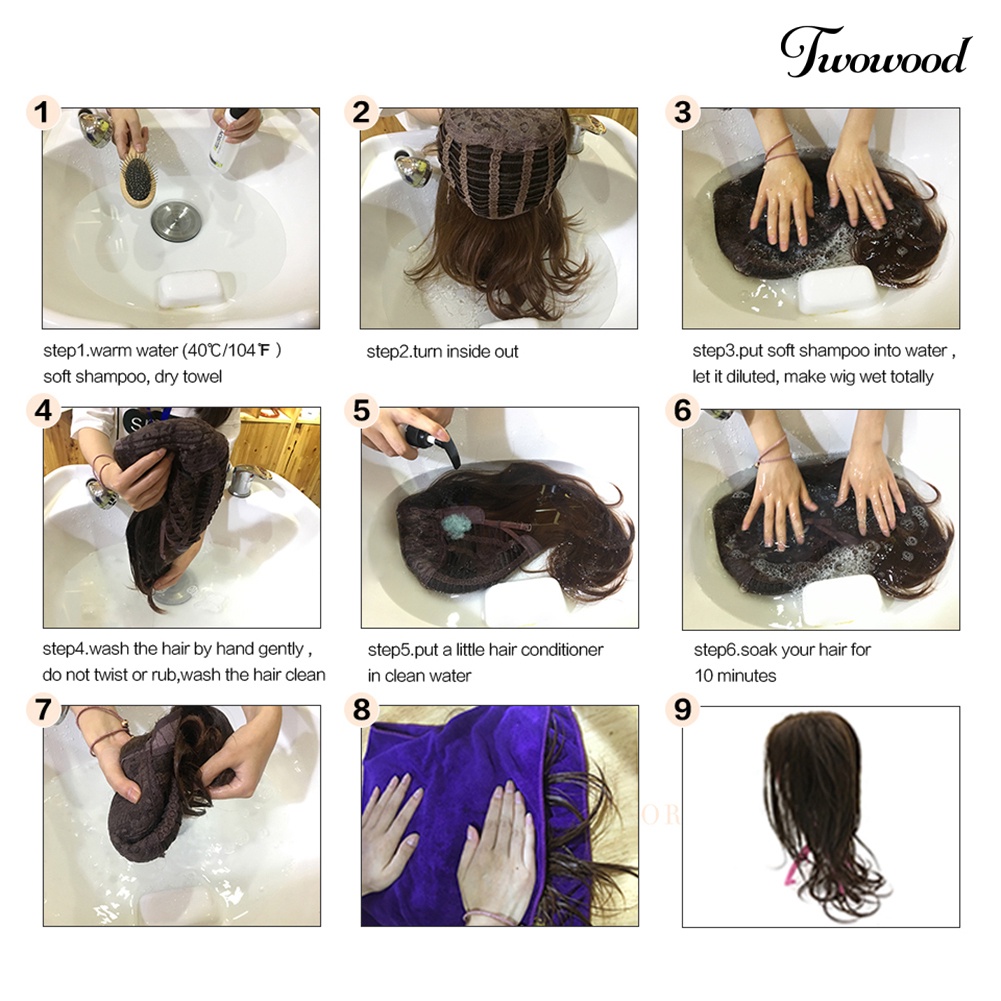 Twowood

1

step1.warm water (40℃/104℉)
soft shampoo, dry towel

2

step2.turn inside out

3

step3.put soft shampoo into water , let it diluted, make wig wet totally

4

step4.wash the hair by hand gently , do not twist or rub,wash the hair clean

5

step5.put a little hair conditioner in clean water

6

step6.soak your hair for 10 minutes

7

8

9