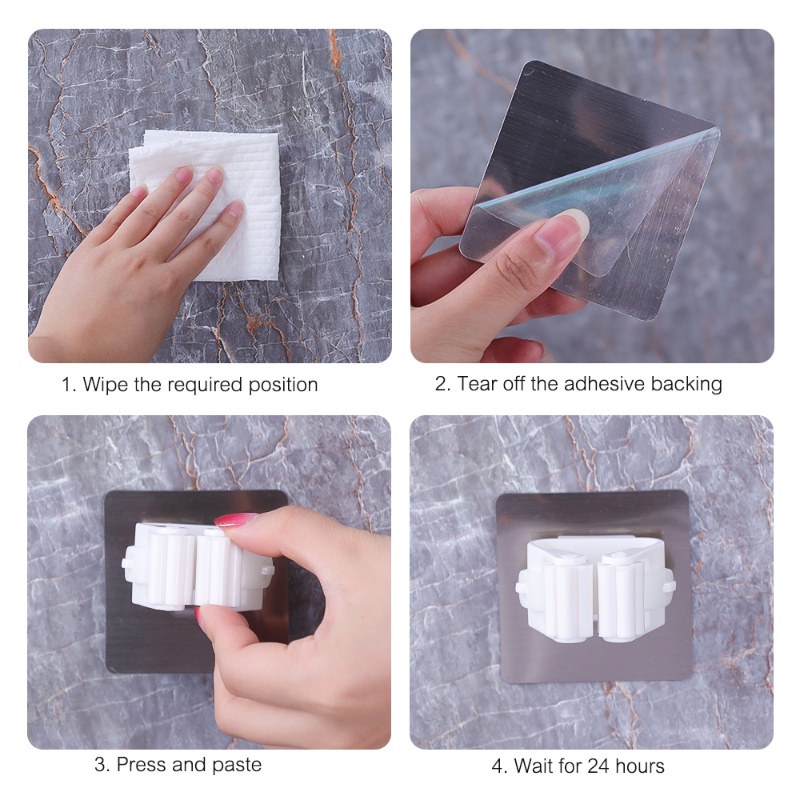 1. Wipe the required position

2. Tear off the adhesive backing

3. Press and paste

4. Wait for 24 hours