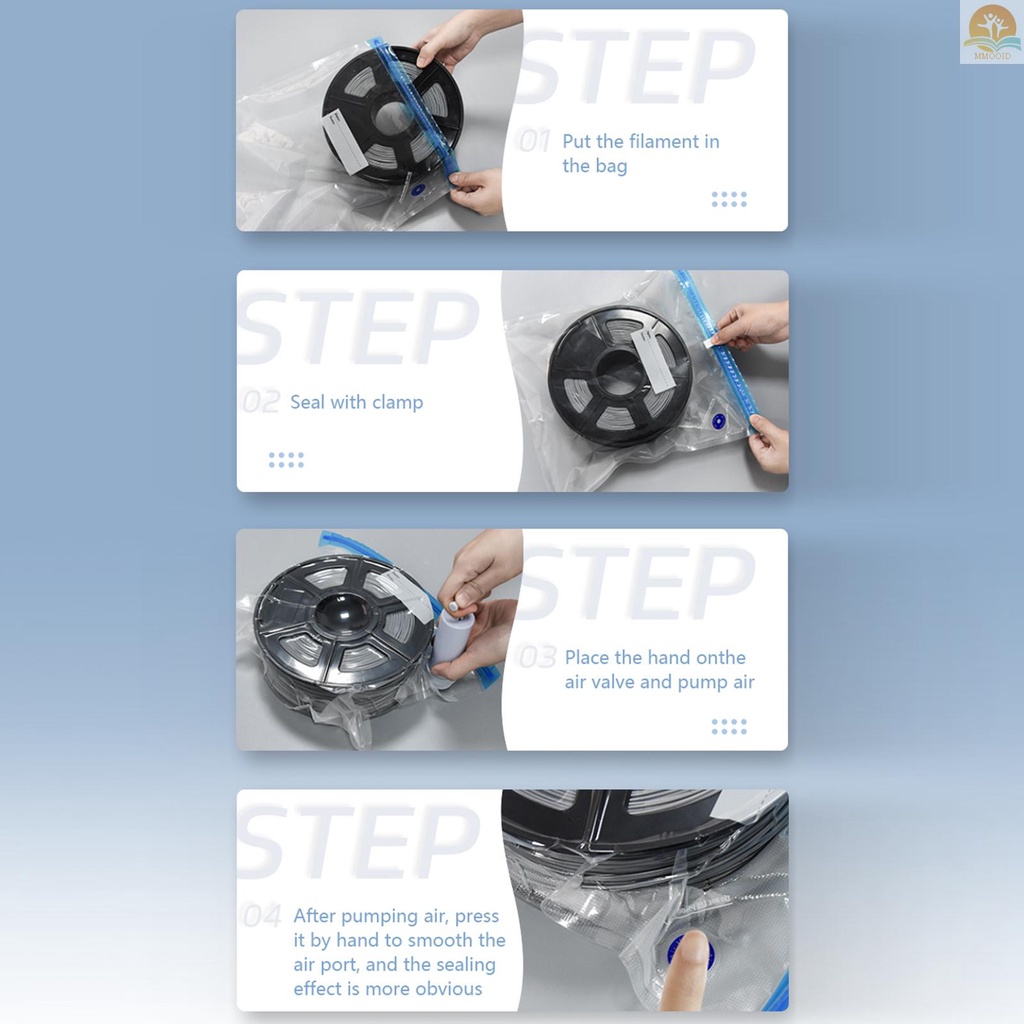 MMOOID

STEP
01 Put the filament in the bag

STEP
02 Seal with clamp

STEP
03 Place the hand onthe air valve and pump air

STEP
04 After pumping air, press it by hand to smooth the air port, and the sealing effect is more obvious