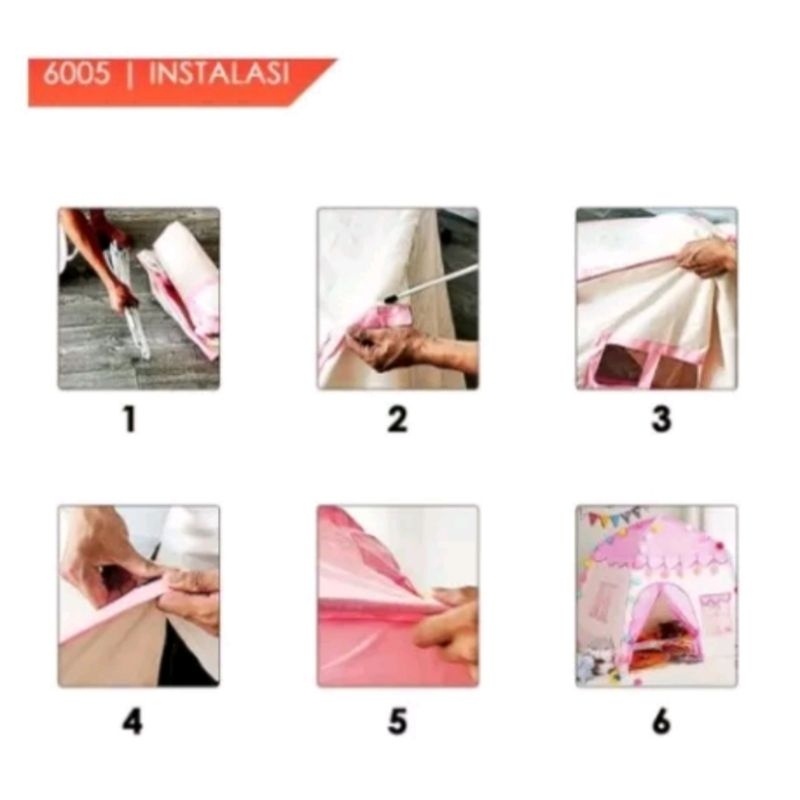 6005 | INSTALASI

1

2

3

4

5

6