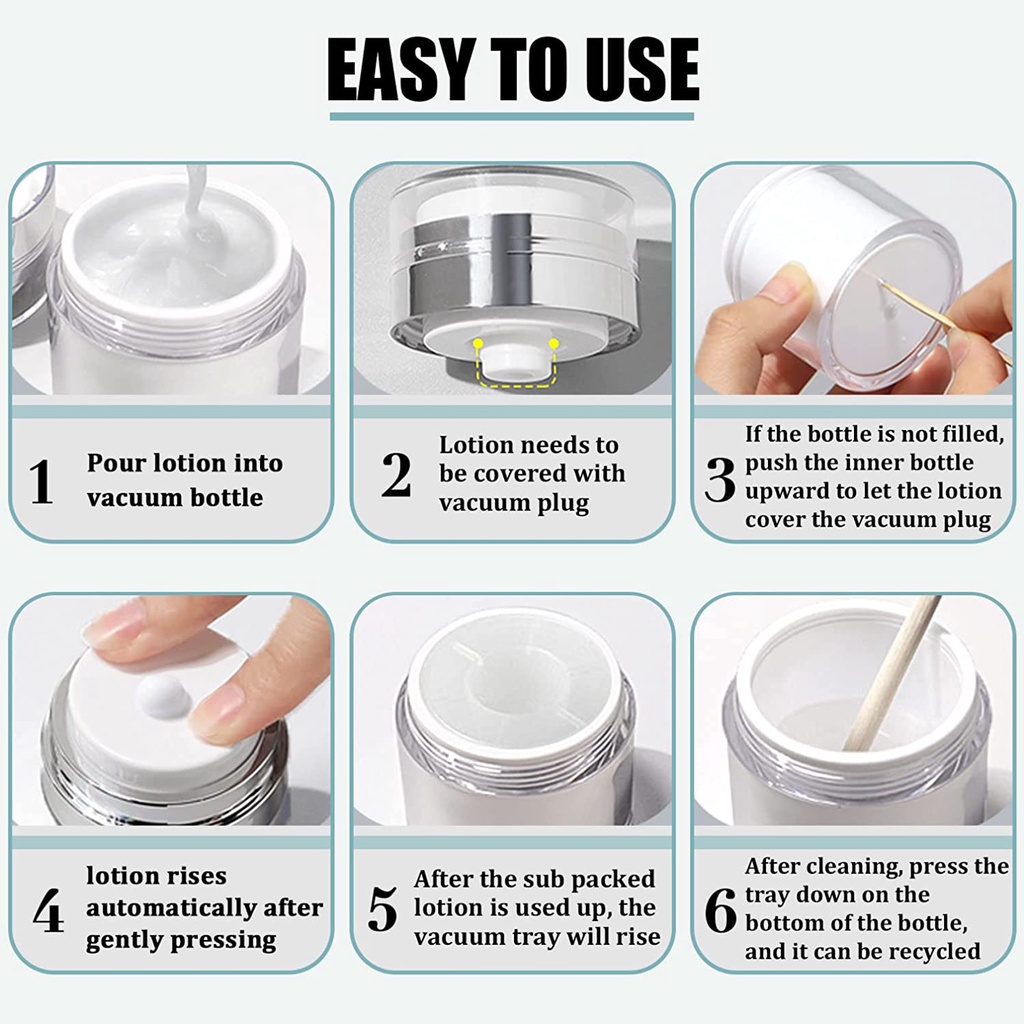 EASY TO USE

1 Pour lotion into vacuum bottle

2 Lotion needs to be covered with vacuum plug

3 If the bottle is not filled, push the inner bottle upward to let the lotion cover the vacuum plug

4 lotion rises automatically after gently pressing

5 After the sub packed lotion is used up, the vacuum tray will rise

6 After cleaning, press the tray down on the bottom of the bottle, and it can be recycled