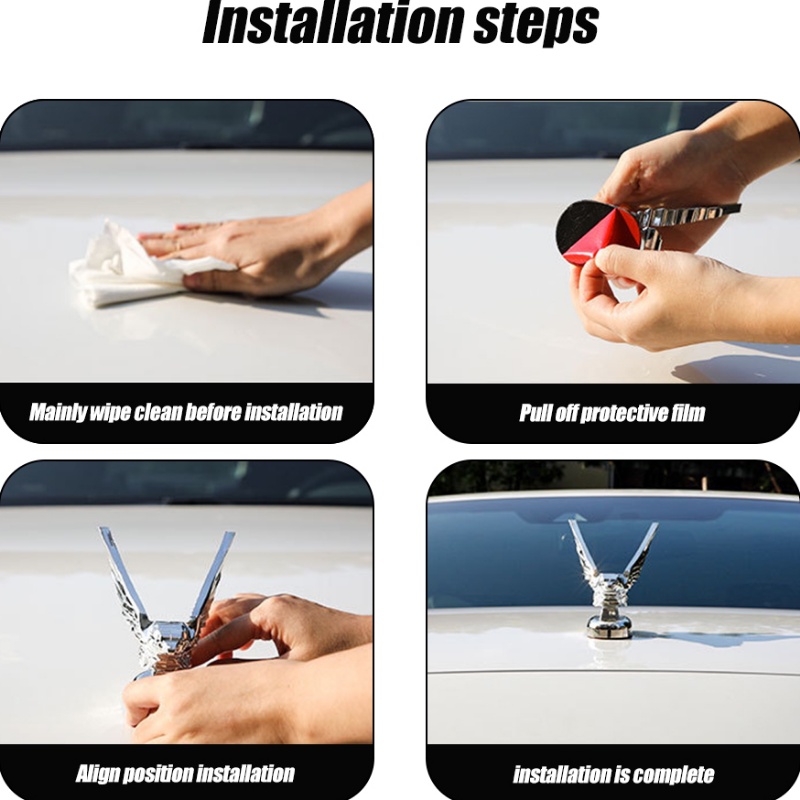 Installation steps

Mainly wipe clean before installation

Pull off protective film

Align position installation

installation is complete