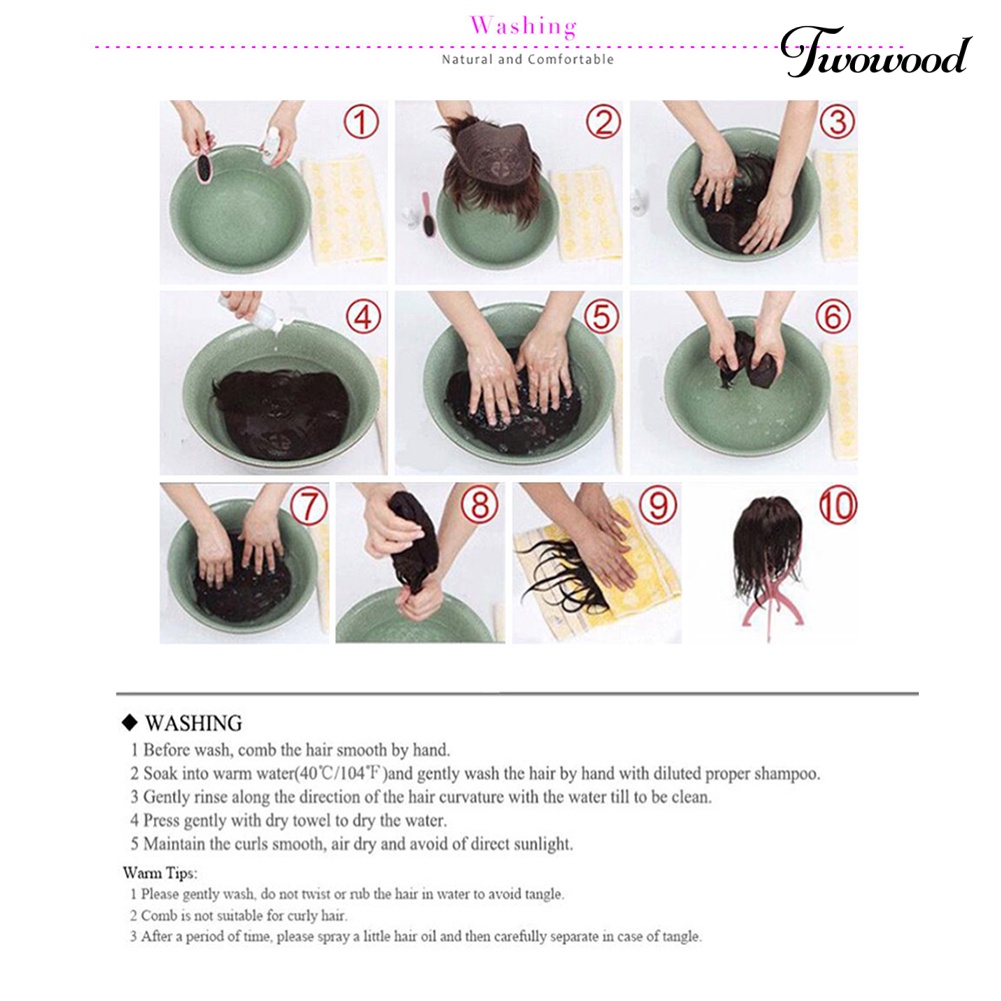 Washing
Natural and Comfortable

Twowood

①
②
③
④
⑤
⑥
⑦
⑧
⑨
⑩

◆ WASHING
1 Before wash, comb the hair smooth by hand.
2 Soak into warm water(40℃/104℉)and gently wash the hair by hand with diluted proper shampoo.
3 Gently rinse along the direction of the hair curvature with the water till to be clean.
4 Press gently with dry towel to dry the water.
5 Maintain the curls smooth, air dry and avoid of direct sunlight.

Warm Tips:
1 Please gently wash, do not twist or rub the hair in water to avoid tangle.
2 Comb is not suitable for curly hair.
3 After a period of time, please spray a little hair oil and then carefully separate in case of tangle.