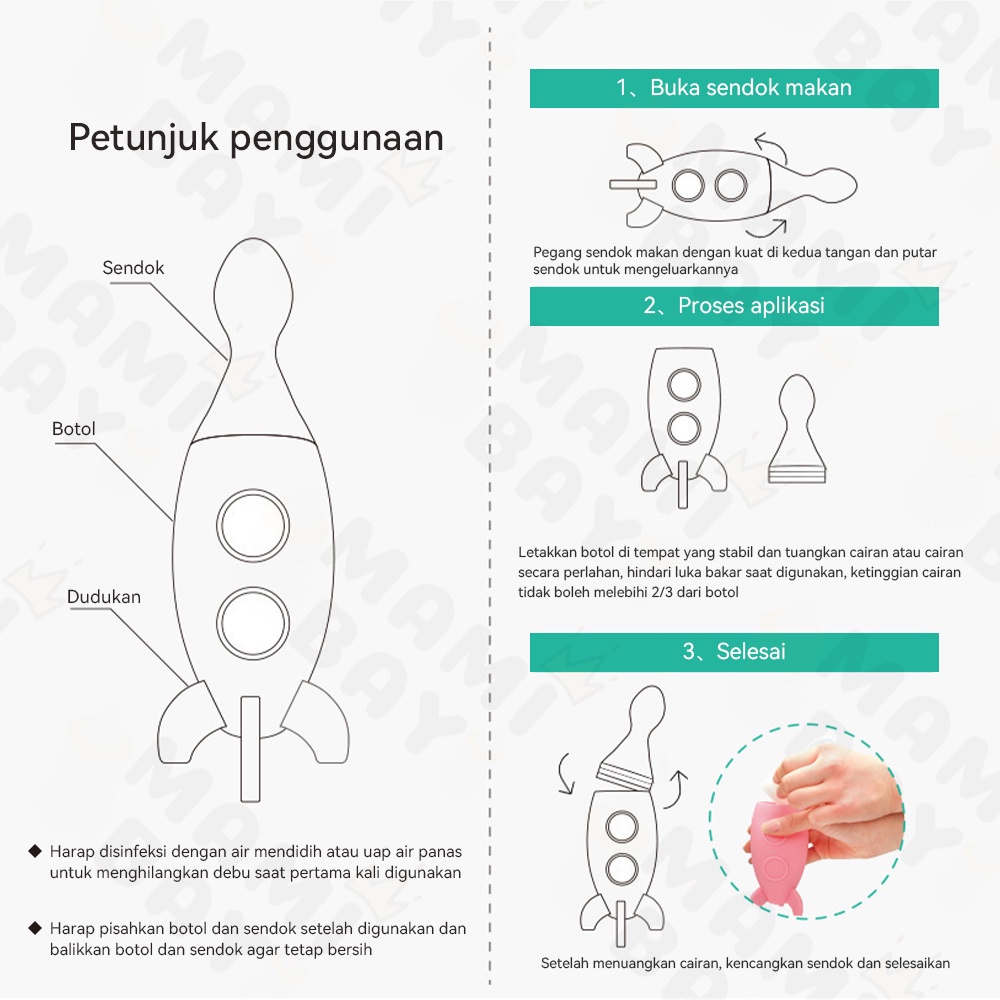 Petunjuk penggunaan

Sendok

Botol

Dudukan

◆ Harap disinfeksi dengan air mendidih atau uap air panas untuk menghilangkan debu saat pertama kali digunakan

◆ Harap pisahkan botol dan sendok setelah digunakan dan balikkan botol dan sendok agar tetap bersih

1、Buka sendok makan

Pegang sendok makan dengan kuat di kedua tangan dan putar sendok untuk mengeluarkannya

2、Proses aplikasi

Letakkan botol di tempat yang stabil dan tuangkan cairan atau cairan secara perlahan, hindari luka bakar saat digunakan, ketinggian cairan tidak boleh melebihi 2/3 dari botol

3、Selesai

Setelah menuangkan cairan, kencangkan sendok dan selesaikan

MAMI BAYI