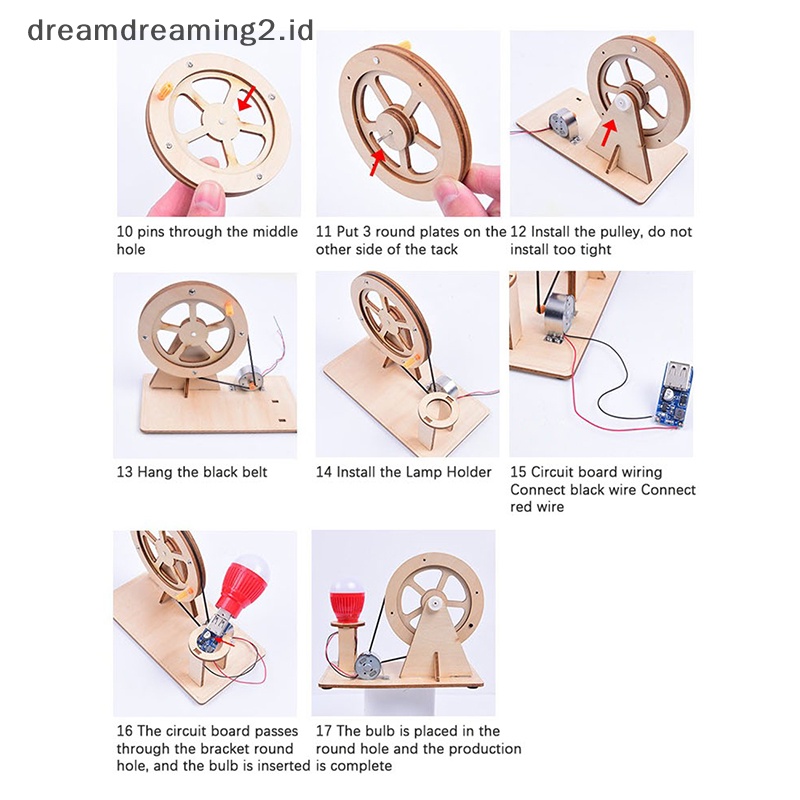 dreamdreaming2.id

10 pins through the middle hole

11 Put 3 round plates on the other side of the tack

12 Install the pulley, do not install too tight

13 Hang the black belt

14 Install the Lamp Holder

15 Circuit board wiring Connect black wire Connect red wire

16 The circuit board passes through the bracket round hole, and the bulb is inserted

17 The bulb is placed in the round hole and the production is complete