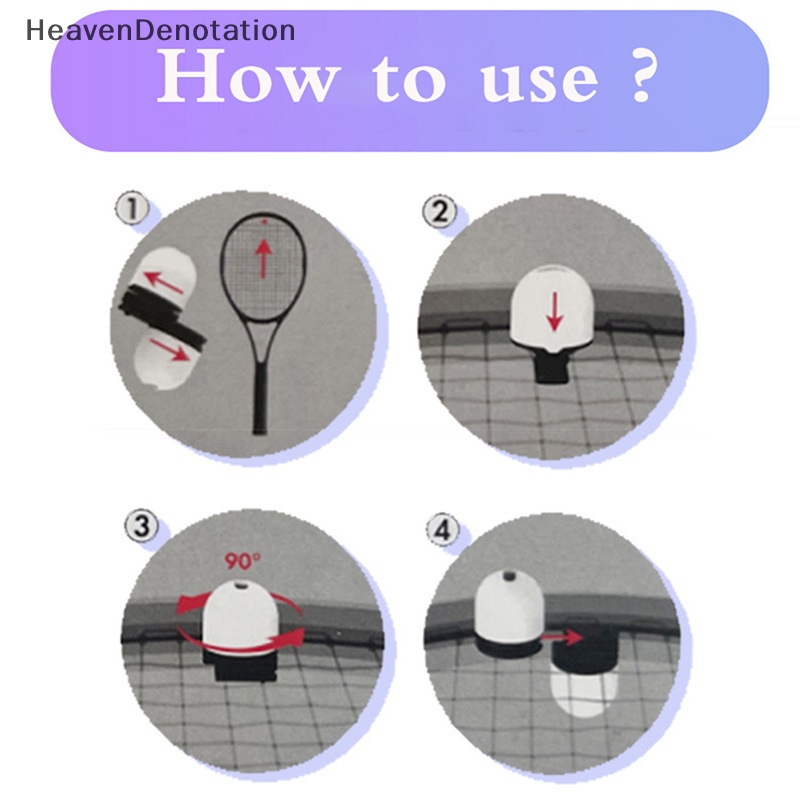 HeavenDenotation

How to use ?

1

2

3

90°

4