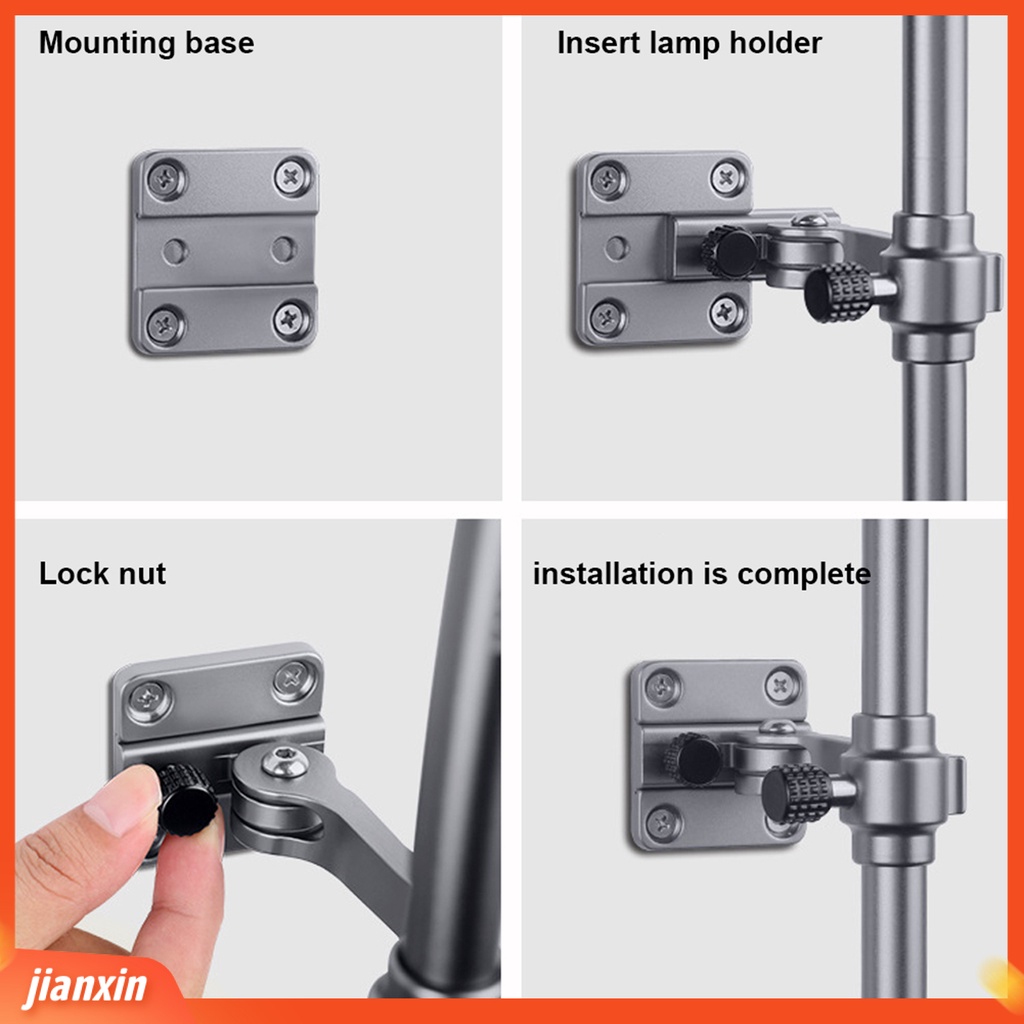 Mounting base

Insert lamp holder

Lock nut

installation is complete

jianxin