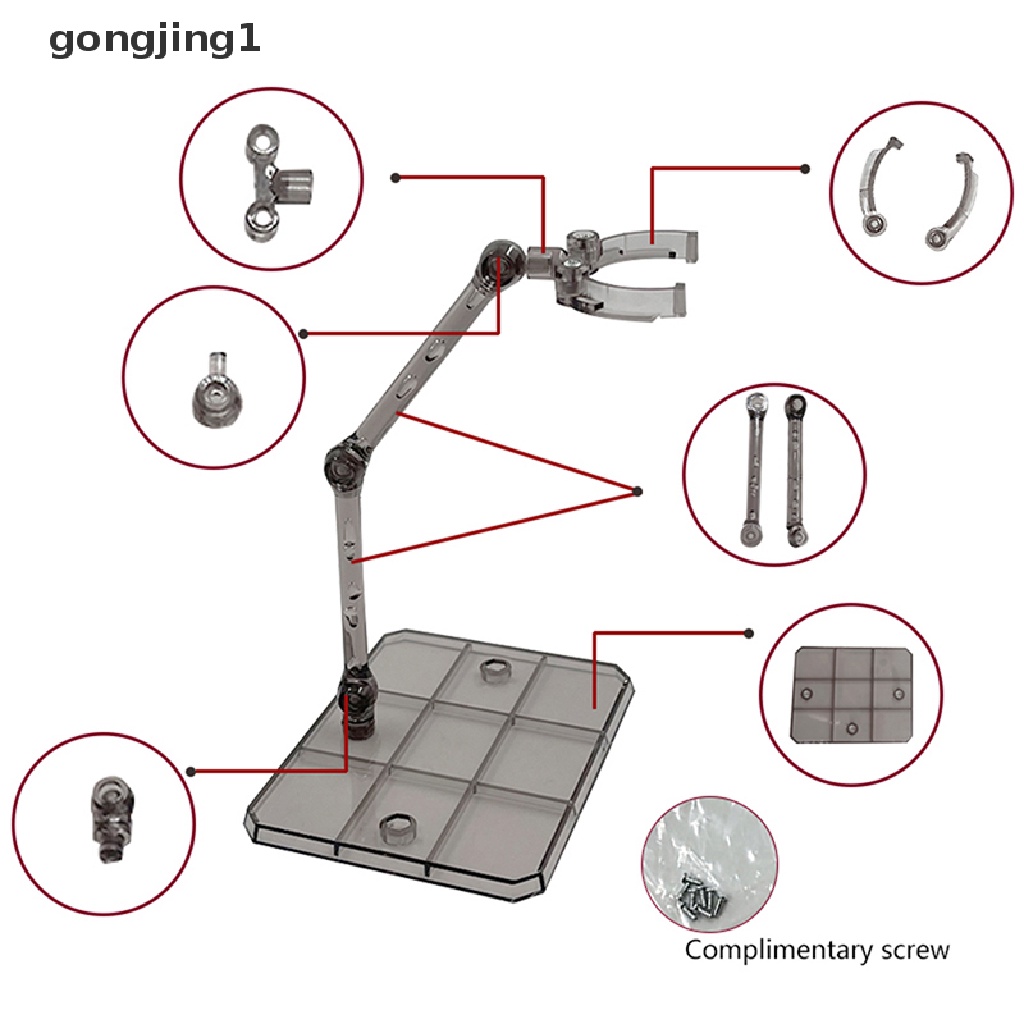 gongjing1

Complimentary screw