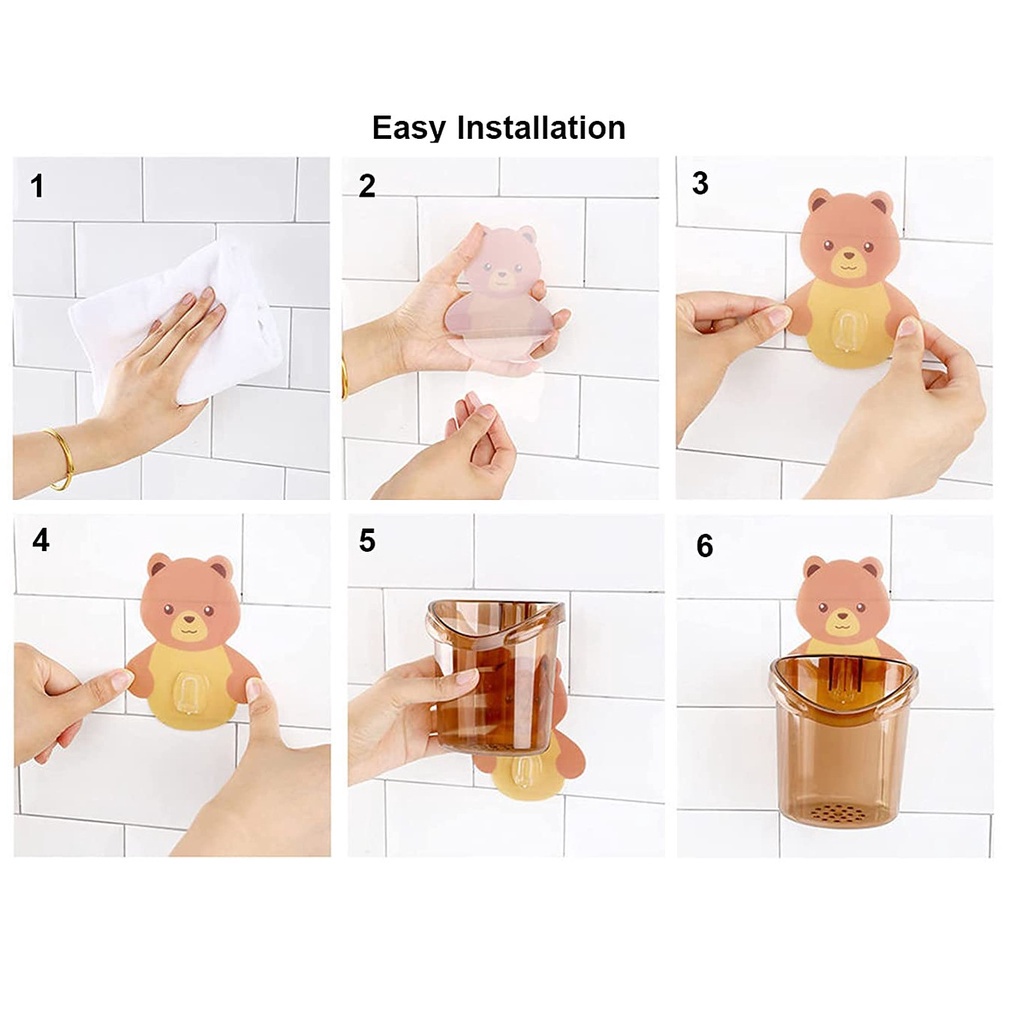 Easy Installation

1

2

3

4

5

6