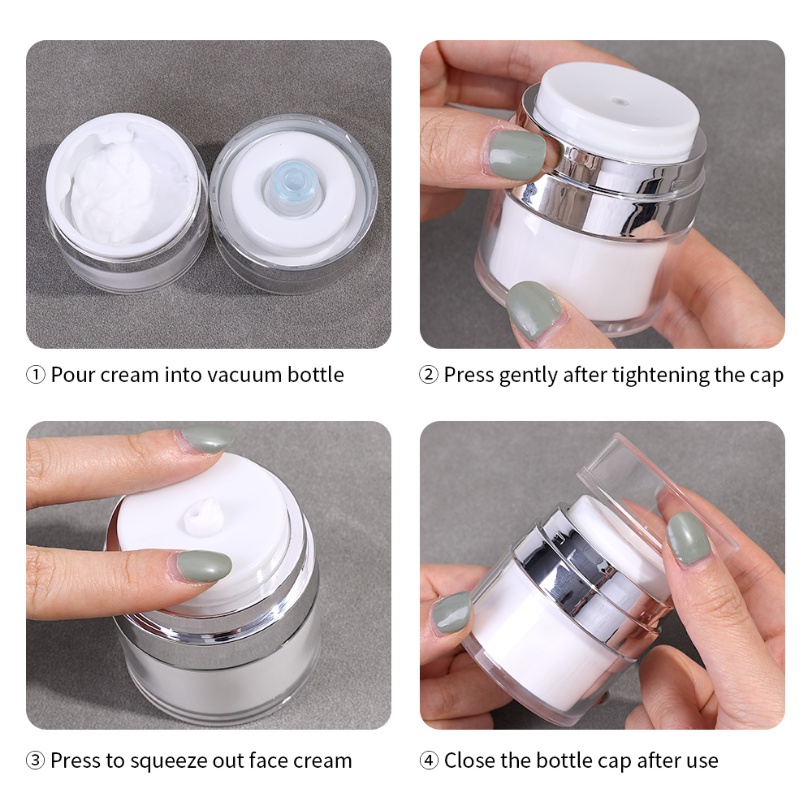 ① Pour cream into vacuum bottle

② Press gently after tightening the cap

③ Press to squeeze out face cream

④ Close the bottle cap after use