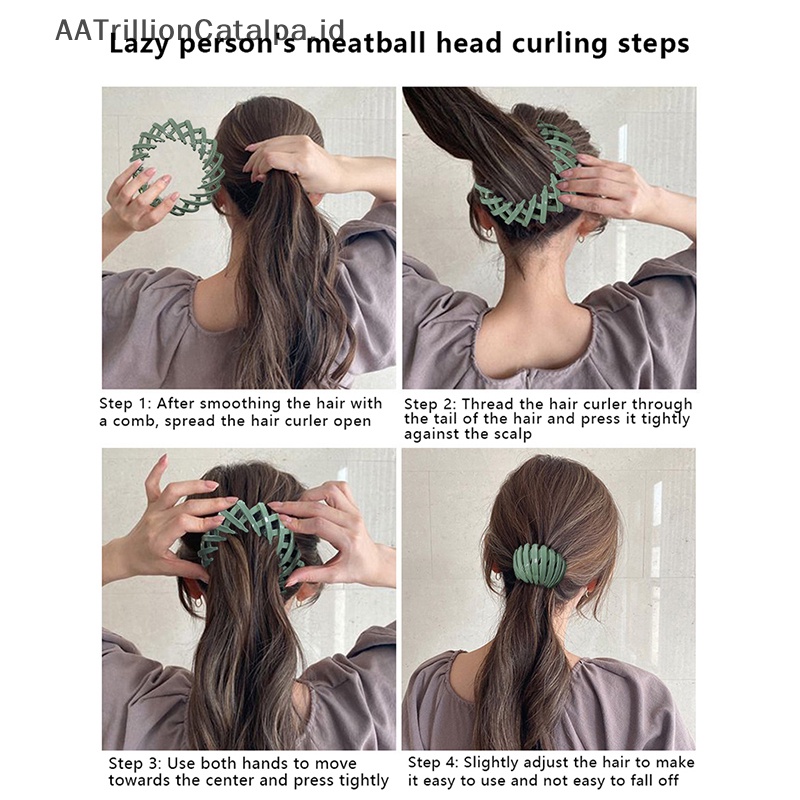 AATrillionCatalpa.id

Lazy person's meatball head curling steps

Step 1: After smoothing the hair with a comb, spread the hair curler open

Step 2: Thread the hair curler through the tail of the hair and press it tightly against the scalp

Step 3: Use both hands to move towards the center and press tightly

Step 4: Slightly adjust the hair to make it easy to use and not easy to fall off