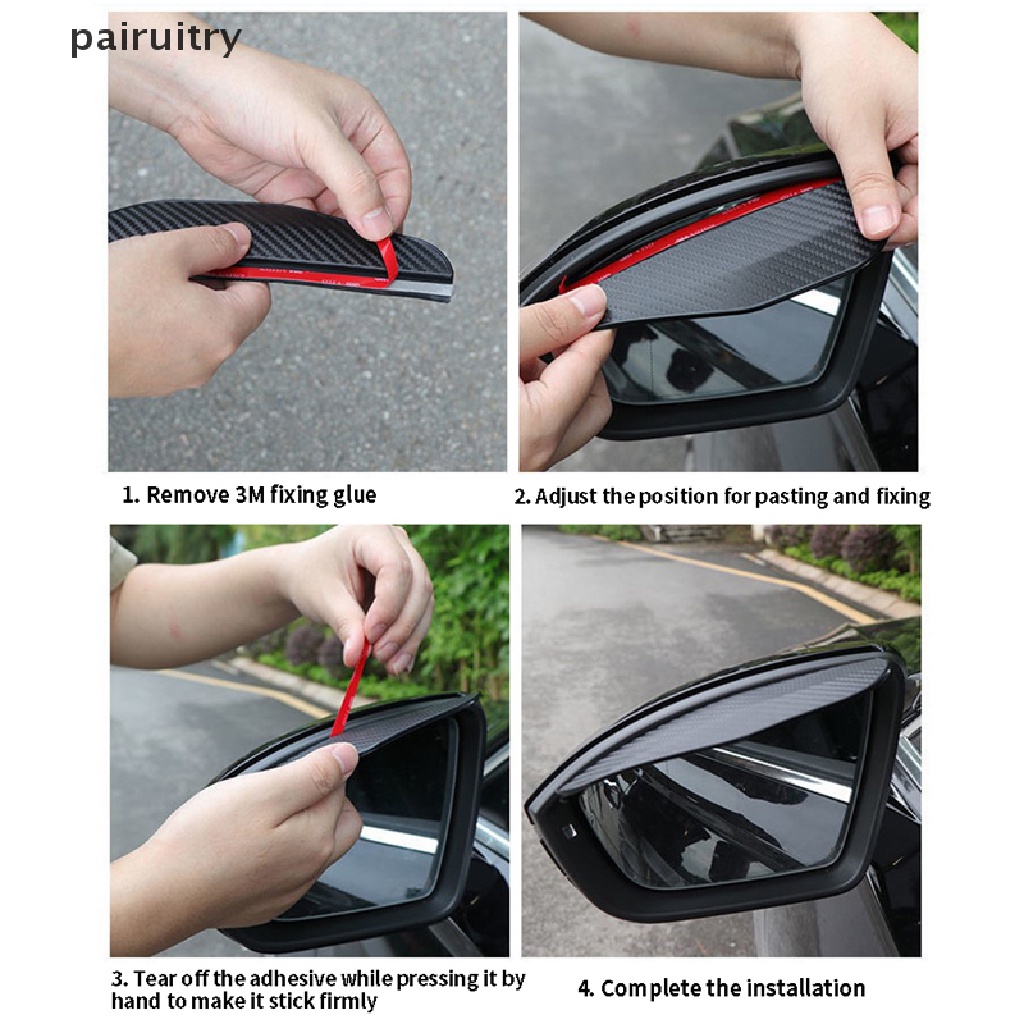 pairuitry

1. Remove 3M fixing glue

2. Adjust the position for pasting and fixing

3. Tear off the adhesive while pressing it by hand to make it stick firmly

4. Complete the installation