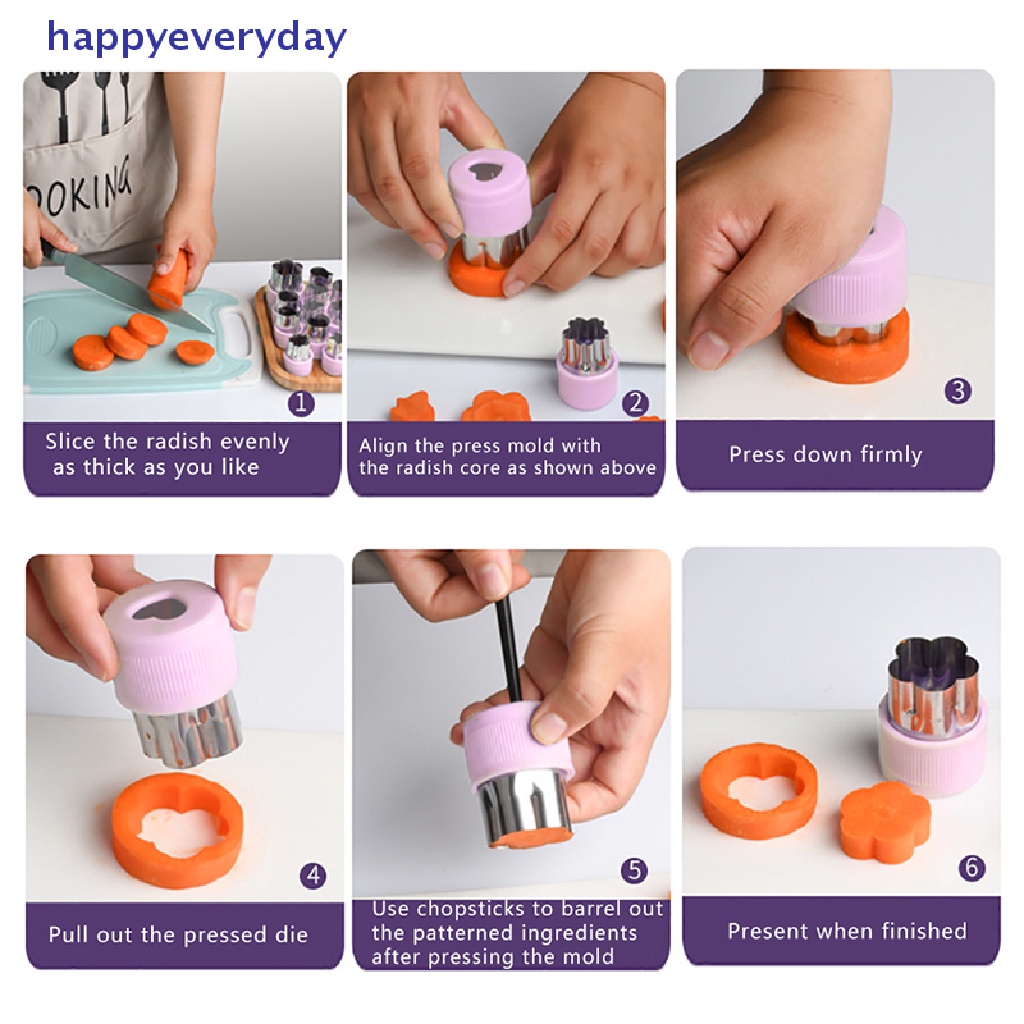 happyeveryday

OOKING

1
Slice the radish evenly as thick as you like

2
Align the press mold with the radish core as shown above

3
Press down firmly

4
Pull out the pressed die

5
Use chopsticks to barrel out the patterned ingredients after pressing the mold

6
Present when finished